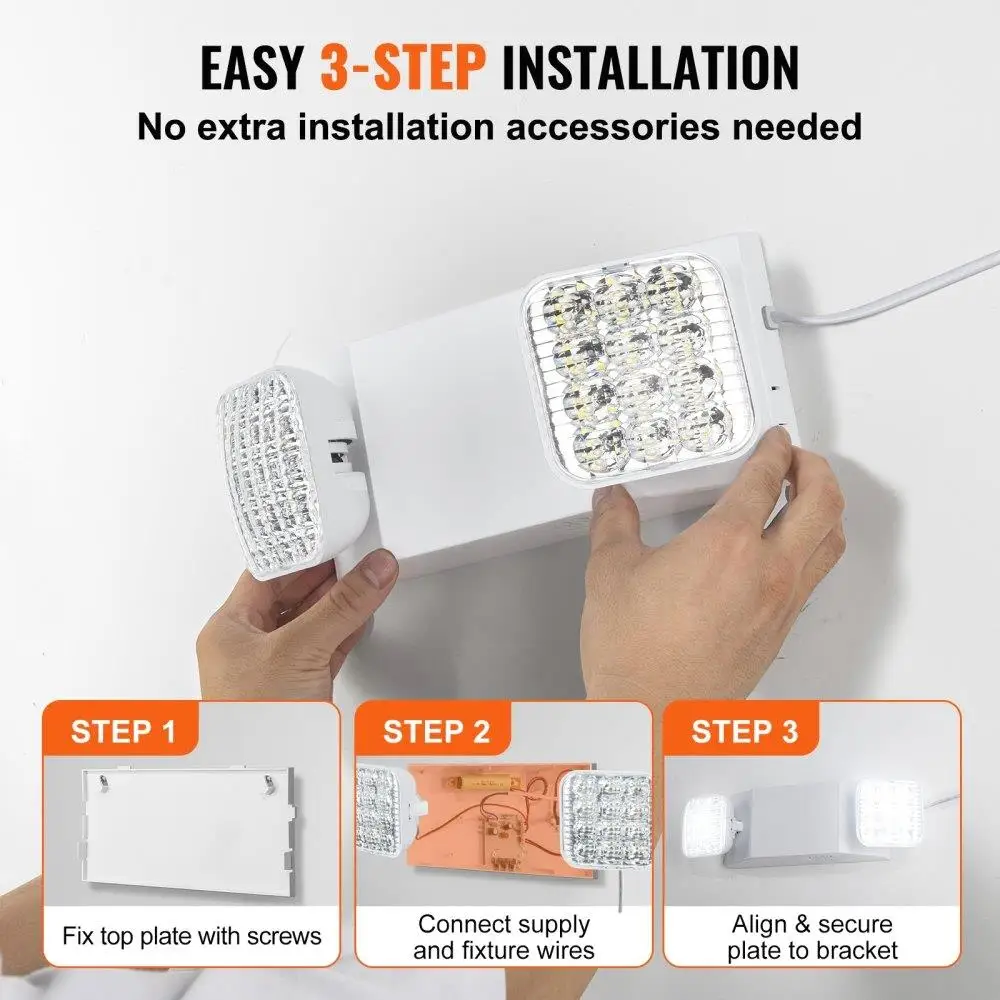 EASY 3-STEP INSTALLATION
No extra installation accessories needed

STEP 1
Fix top plate with screws

STEP 2
Connect supply and fixture wires

STEP 3
Align & secure plate to bracket