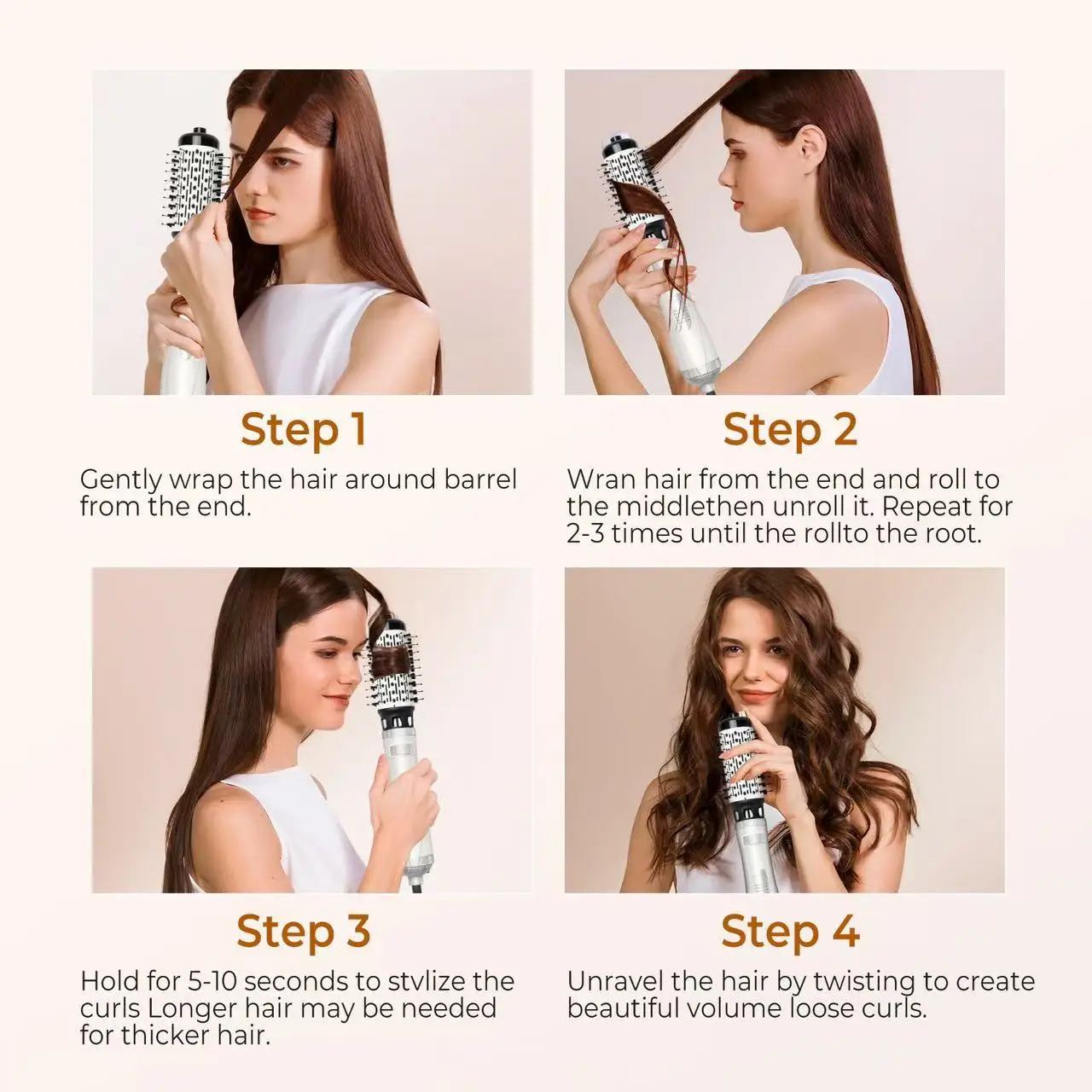 Step 1

Gently wrap the hair around barrel from the end.

Step 2

Wran hair from the end and roll to the middlethen unroll it. Repeat for 2-3 times until the rollto the root.

Step 3

Hold for 5-10 seconds to stvlize the curls Longer hair may be needed for thicker hair.

Step 4

Unravel the hair by twisting to create beautiful volume loose curls.