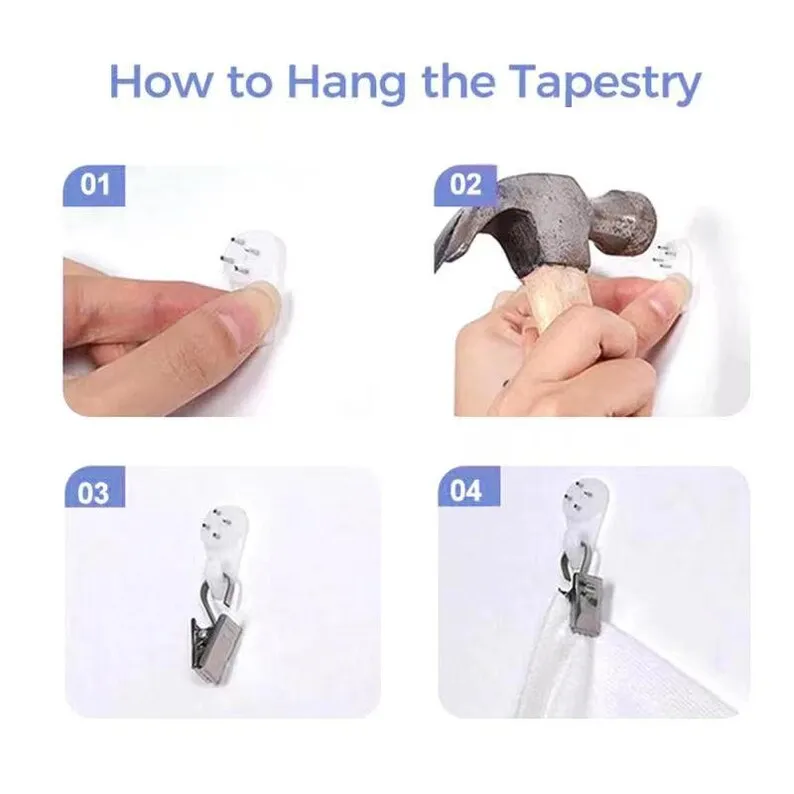 How to Hang the Tapestry

01

02

03

04