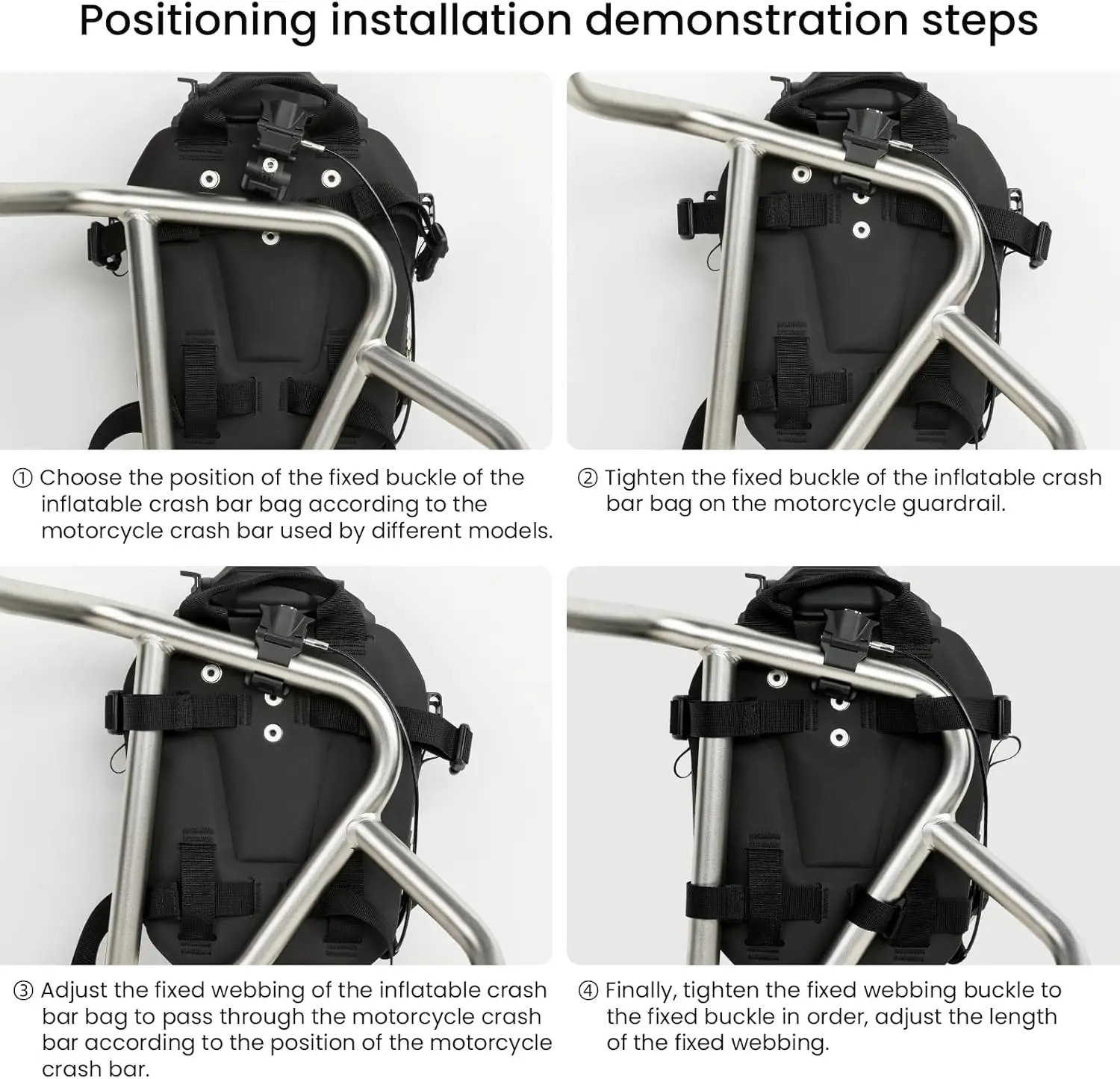 Positioning installation demonstration steps

① Choose the position of the fixed buckle of the inflatable crash bar bag according to the motorcycle crash bar used by different models.

② Tighten the fixed buckle of the inflatable crash bar bag on the motorcycle guardrail.

③ Adjust the fixed webbing of the inflatable crash bar bag to pass through the motorcycle crash bar according to the position of the motorcycle crash bar.

④ Finally, tighten the fixed webbing buckle to the fixed buckle in order, adjust the length of the fixed webbing.