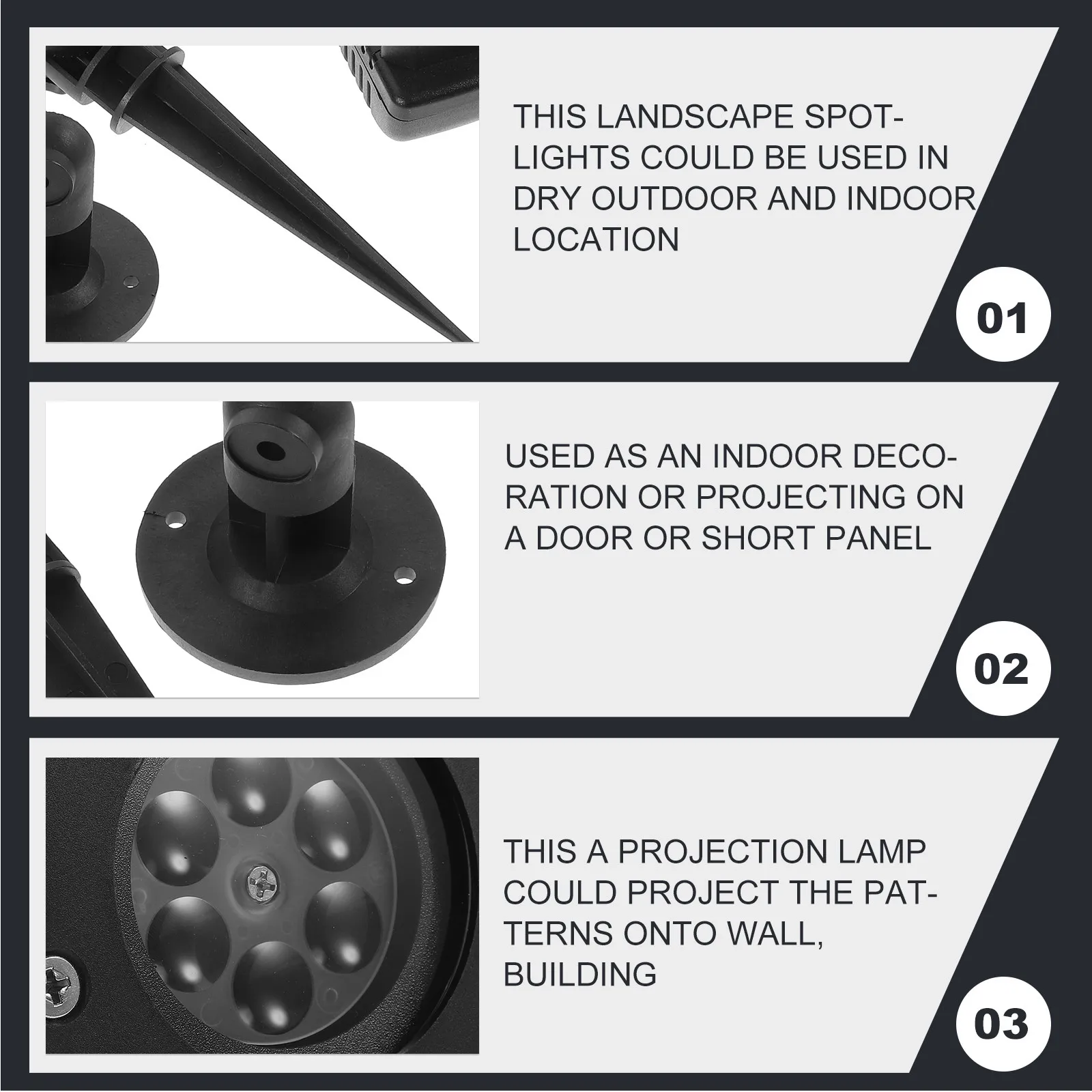 THIS LANDSCAPE SPOTLIGHTS COULD BE USED IN DRY OUTDOOR AND INDOOR LOCATION

01

USED AS AN INDOOR DECORATION OR PROJECTING ON A DOOR OR SHORT PANEL

02

THIS A PROJECTION LAMP COULD PROJECT THE PATTERNS ONTO WALL, BUILDING

03