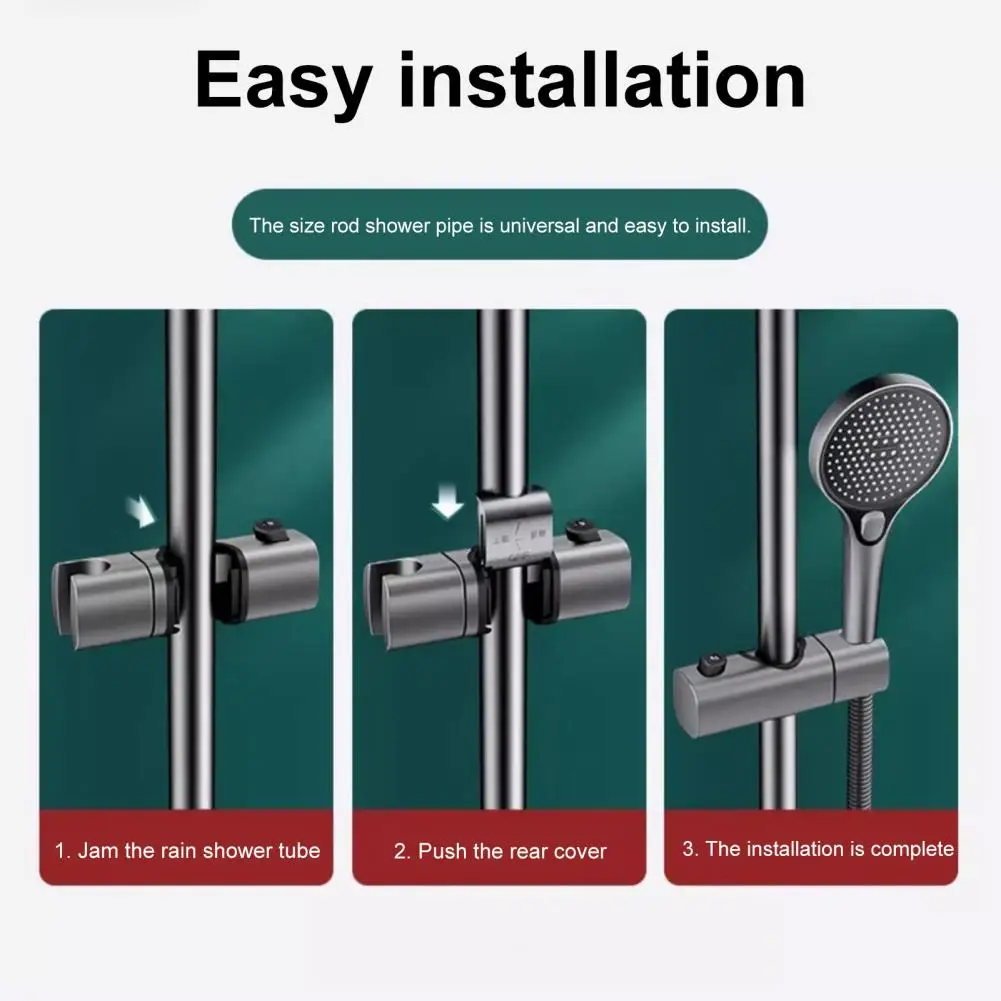 Easy installation

The size rod shower pipe is universal and easy to install.

1. Jam the rain shower tube

2. Push the rear cover

3. The installation is complete