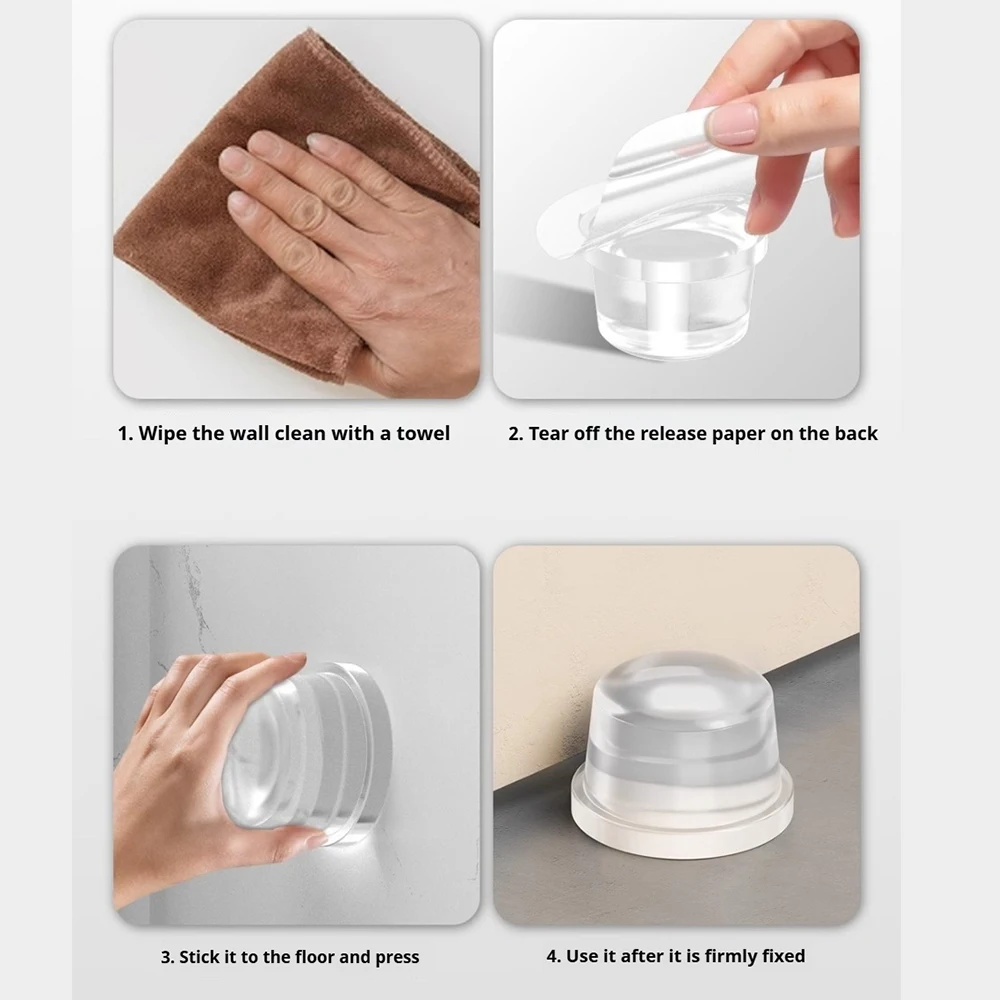 1. Wipe the wall clean with a towel

2. Tear off the release paper on the back

3. Stick it to the floor and press

4. Use it after it is firmly fixed