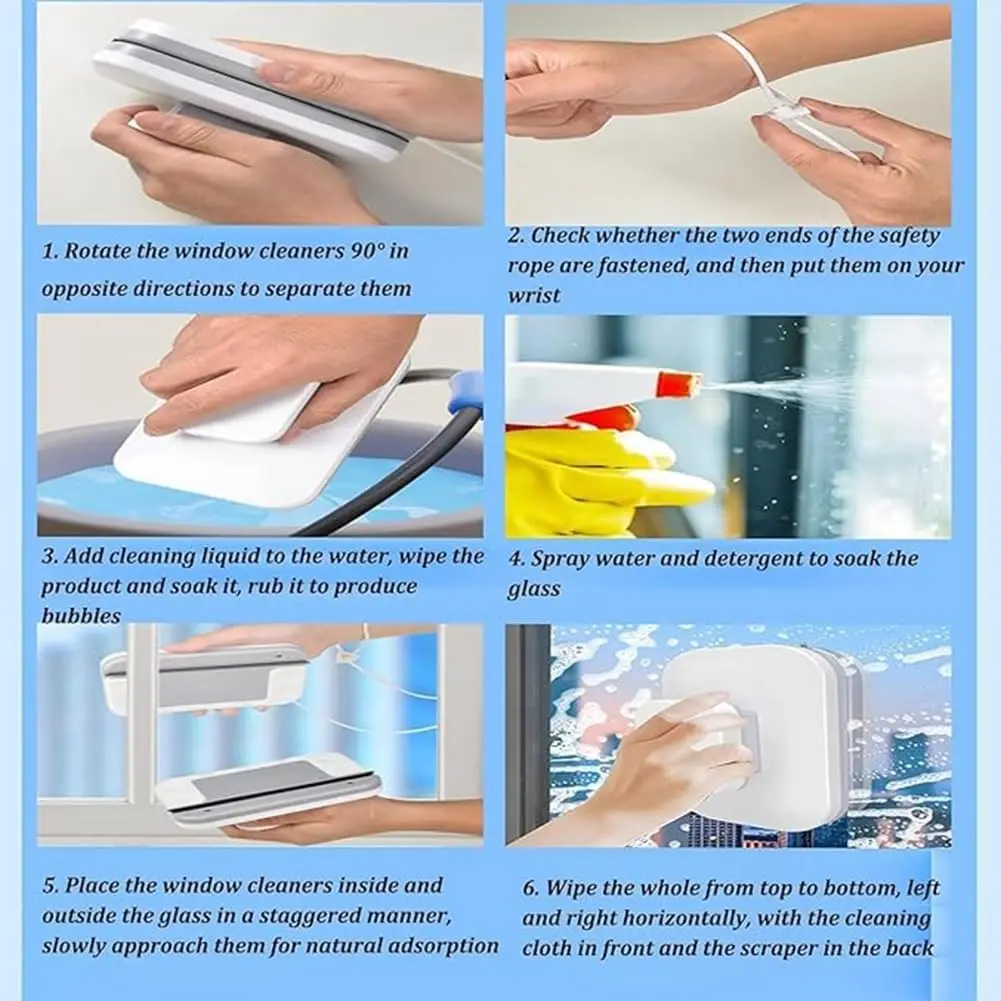 1. Rotate the window cleaners 90° in opposite directions to separate them

2. Check whether the two ends of the safety rope are fastened, and then put them on your wrist

3. Add cleaning liquid to the water, wipe the product and soak it, rub it to produce bubbles

4. Spray water and detergent to soak the glass

5. Place the window cleaners inside and outside the glass in a staggered manner, slowly approach them for natural adsorption

6. Wipe the whole from top to bottom, left and right horizontally, with the cleaning cloth in front and the scraper in the back