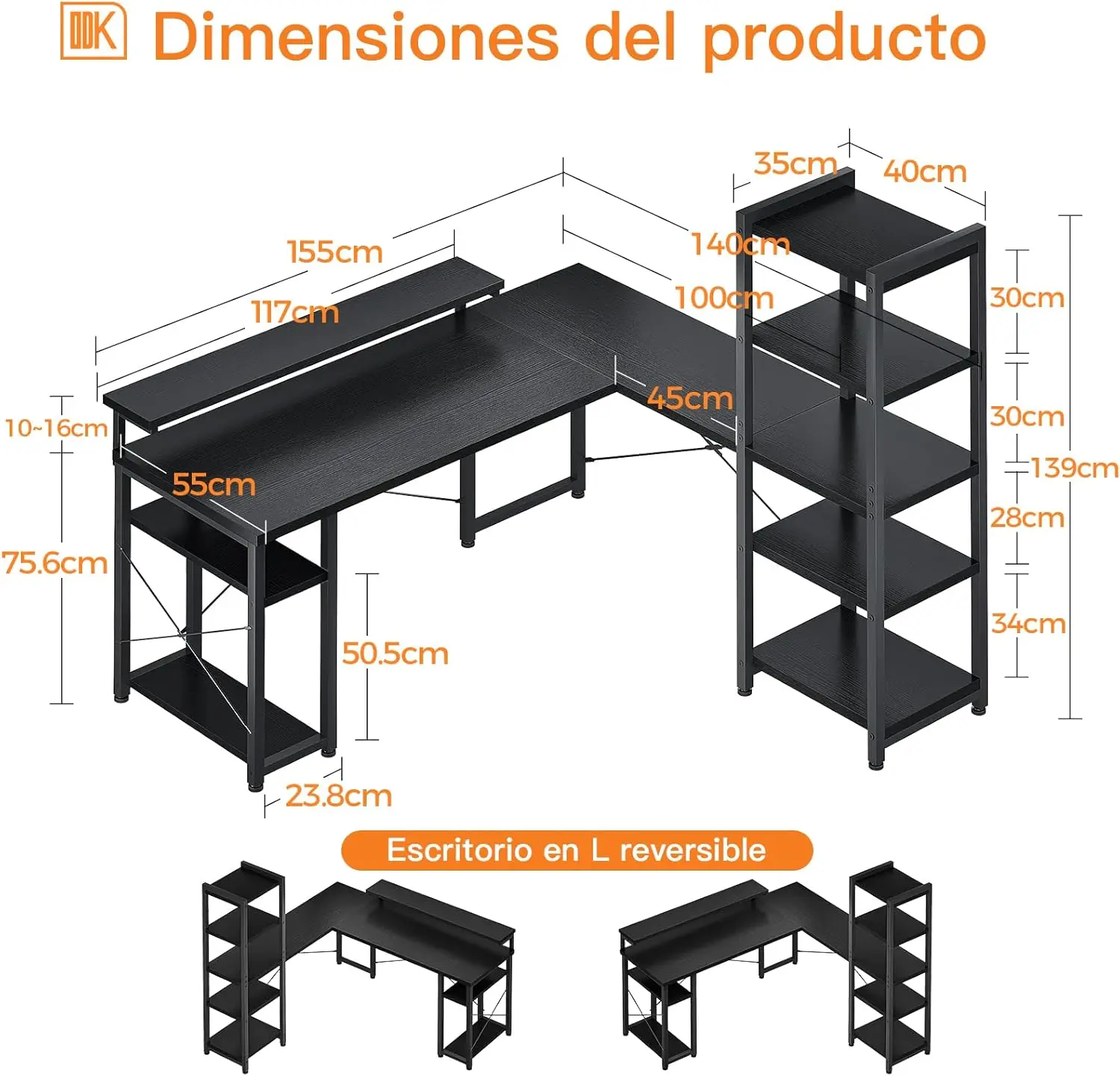 ODK Dimensiones del producto

35cm
40cm
155cm
140cm
117cm
100cm
30cm
45cm
10~16cm
30cm
139cm
55cm
28cm
75.6cm
34cm
50.5cm
23.8cm

Escritorio en L reversible