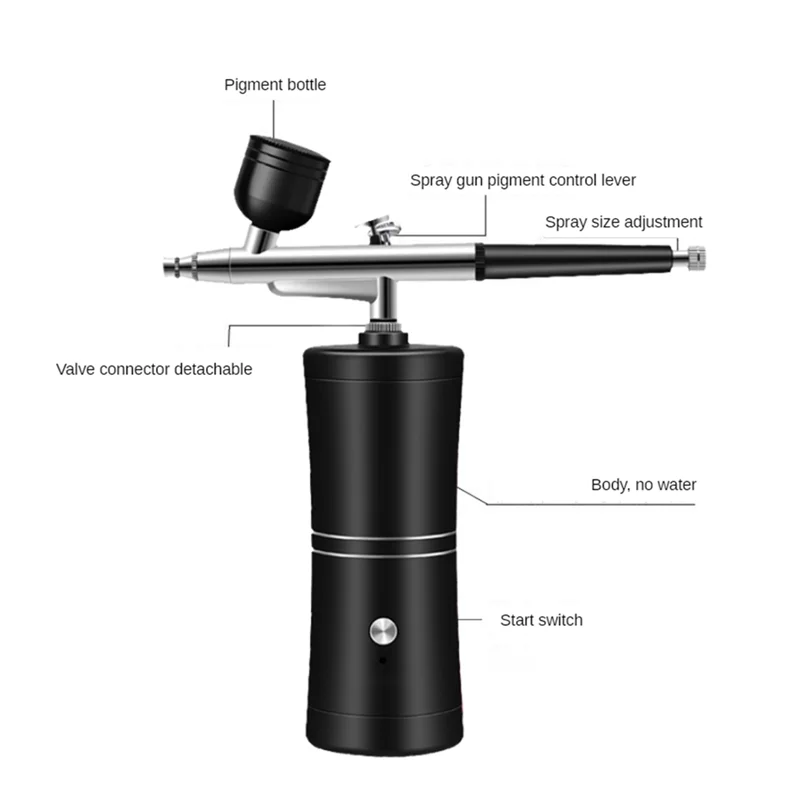 Pigment bottle

Spray gun pigment control lever

Spray size adjustment

Valve connector detachable

Body, no water

Start switch