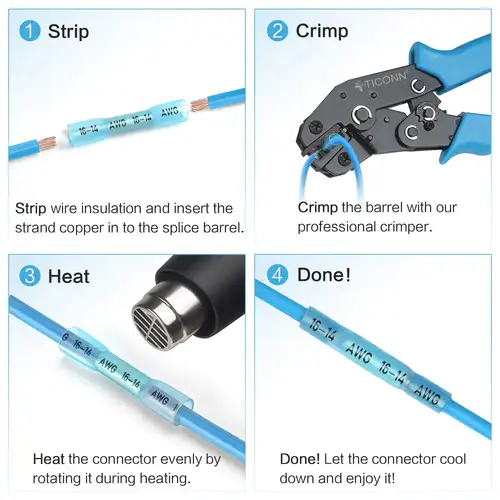 1 Strip

16-14 AWG 16-14 AWG

Strip wire insulation and insert the strand copper in to the splice barrel.

2 Crimp

TICONN

Crimp the barrel with our professional crimper.

3 Heat

G 16-14 AWG 16-14 AWG 1

Heat the connector evenly by rotating it during heating.

4 Done!

16-14 AWG 16-14 AWG

Done! Let the connector cool down and enjoy it!