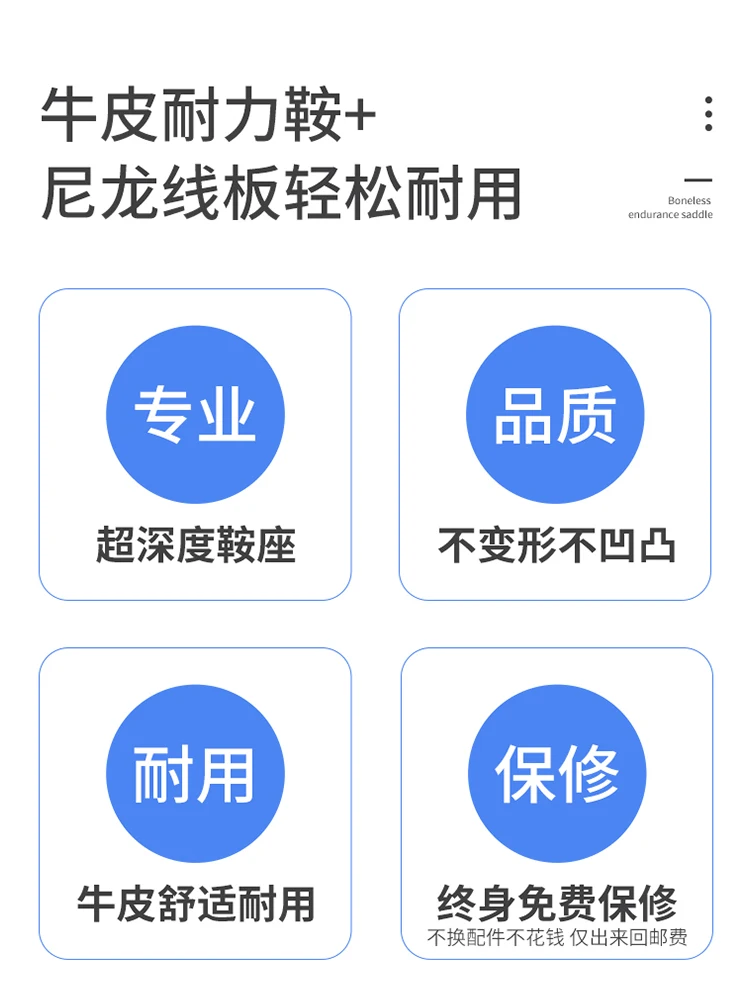 牛皮耐力鞍+
尼龙线板轻松耐用

Boneless
endurance saddle

专业
超深度鞍座

品质
不变形不凹凸

耐用
牛皮舒适耐用

保修
终身免费保修
不换配件不花钱 仅出来回邮费