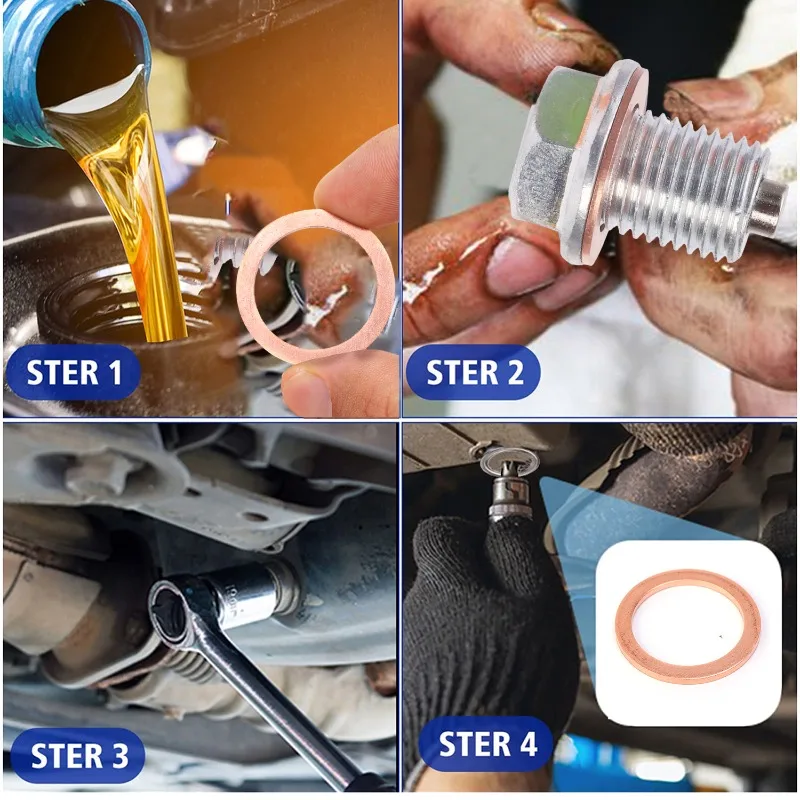 STER 1

STER 2

STER 3

STER 4