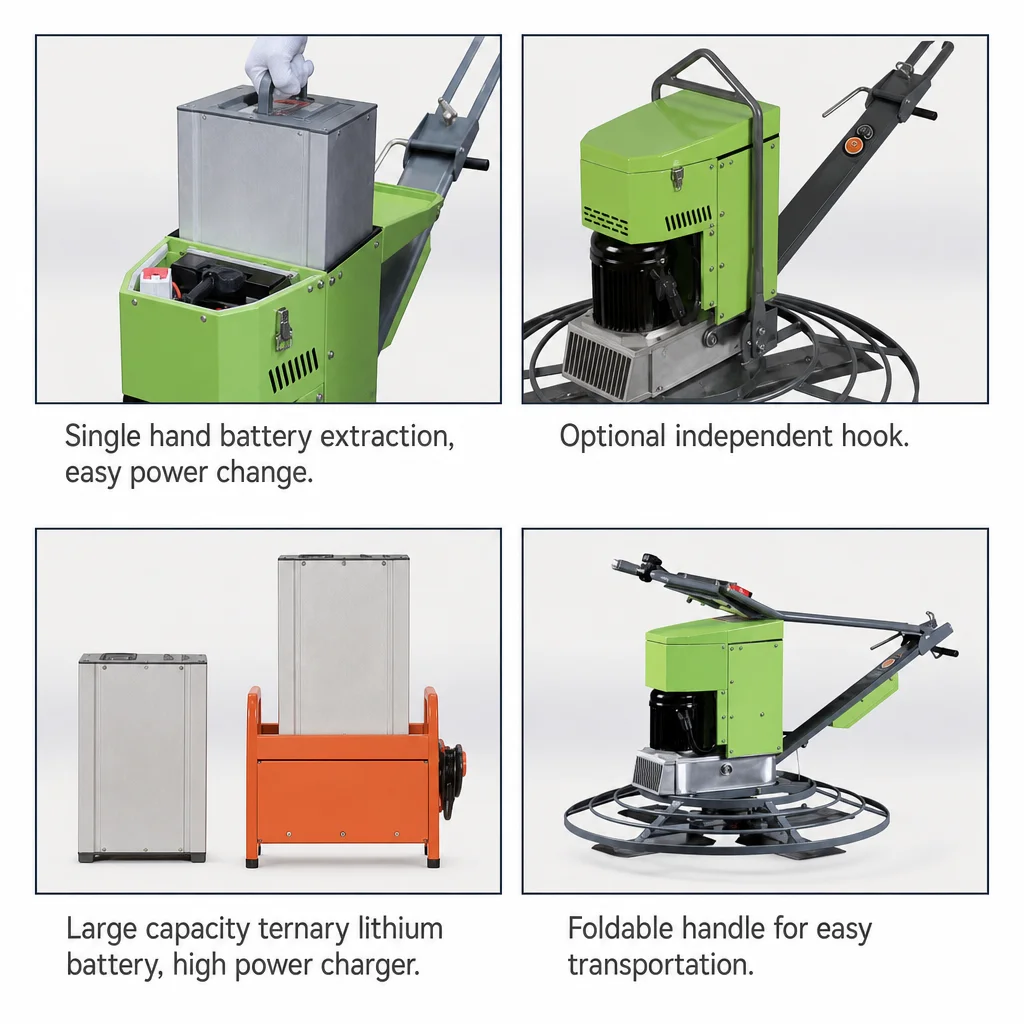 Single hand battery extraction, easy power change.

Optional independent hook.

Large capacity ternary lithium battery, high power charger.

Foldable handle for easy transportation.