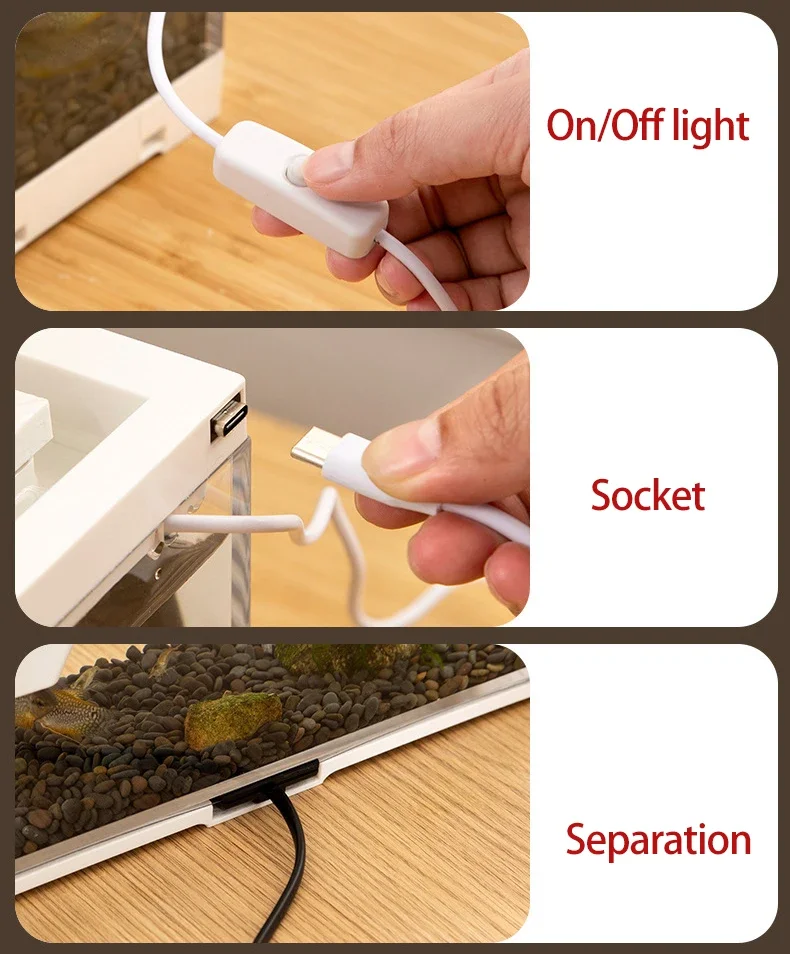 On/Off light

Socket

Separation