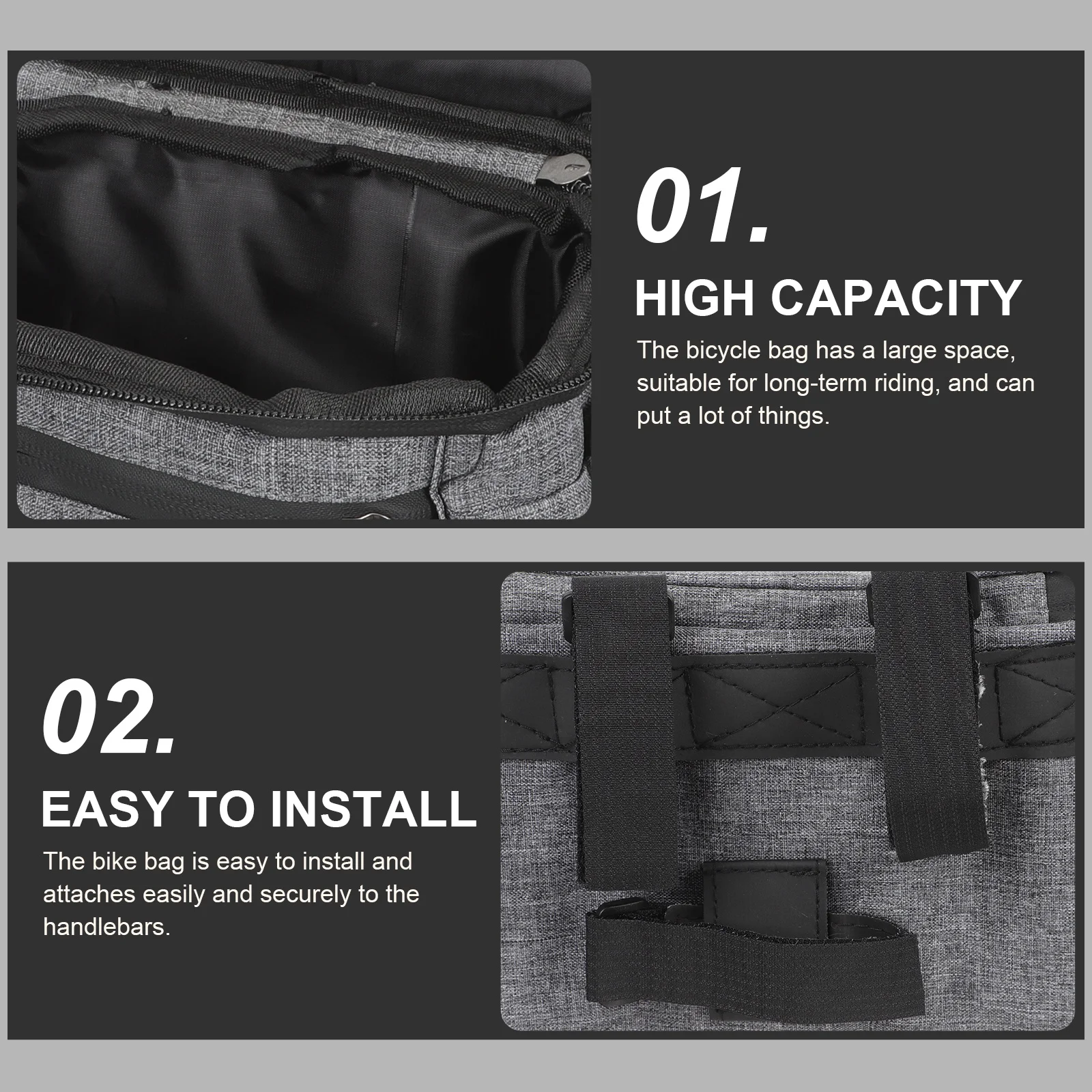 01.

HIGH CAPACITY

The bicycle bag has a large space, suitable for long-term riding, and can put a lot of things.

02.

EASY TO INSTALL

The bike bag is easy to install and attaches easily and securely to the handlebars.