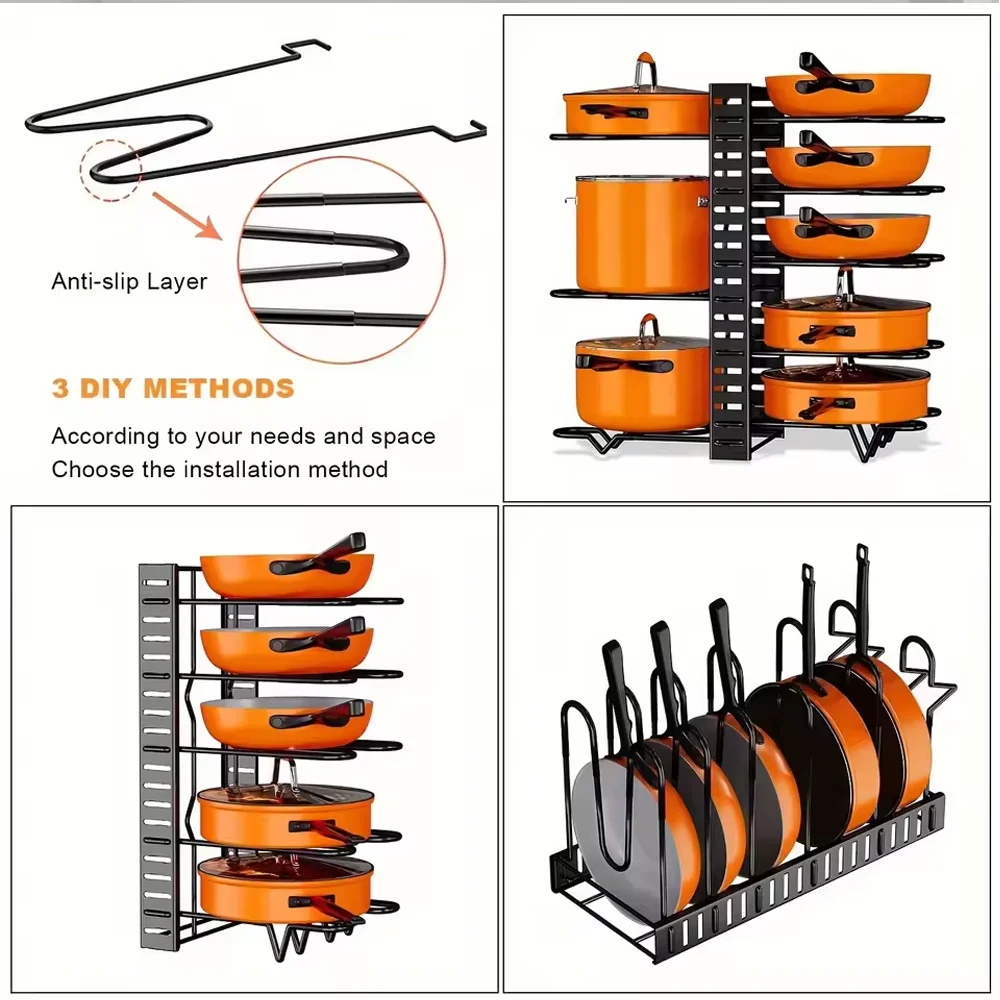 Anti-slip Layer

3 DIY METHODS

According to your needs and space
Choose the installation method