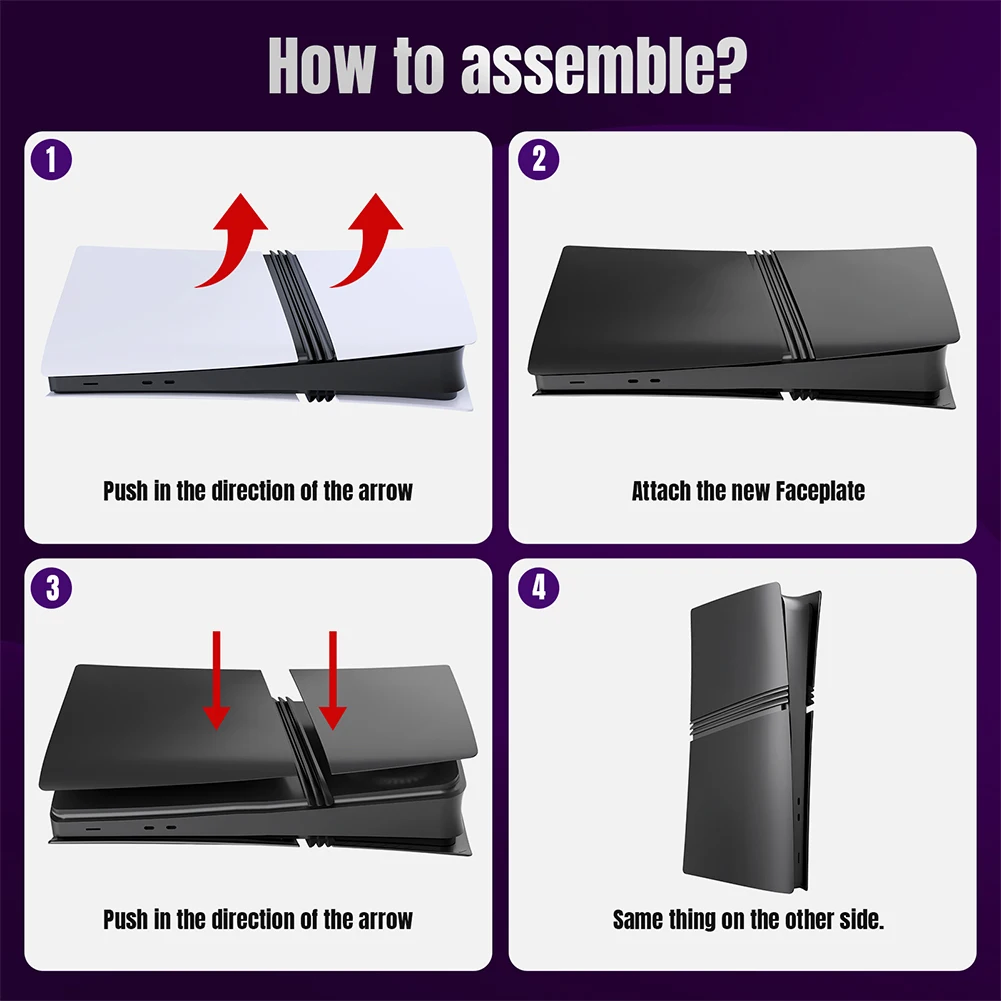 How to assemble?

1

Push in the direction of the arrow

2

Attach the new Faceplate

3

Push in the direction of the arrow

4

Same thing on the other side.