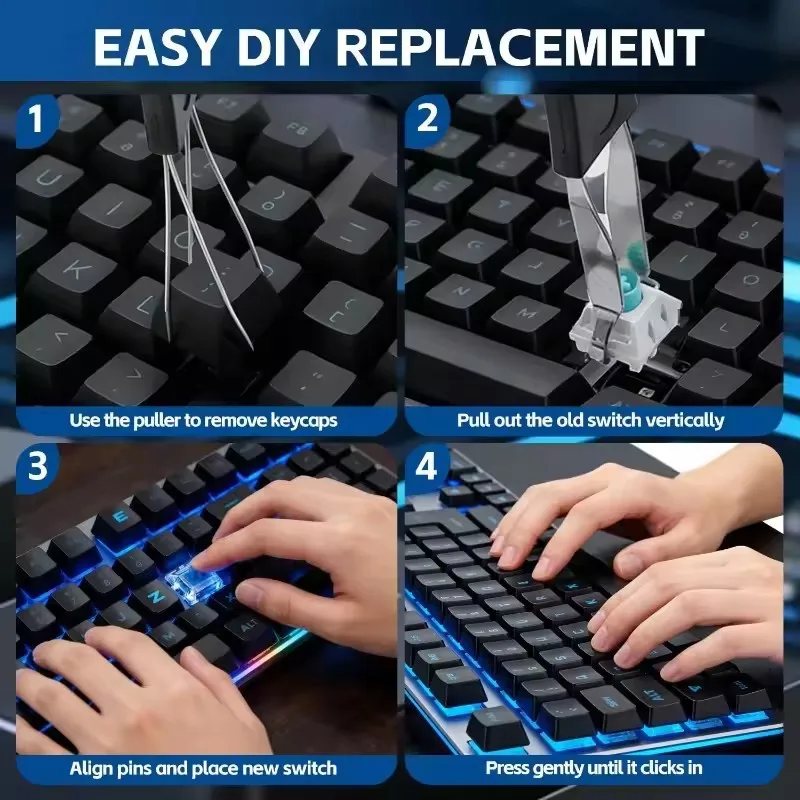 EASY DIY REPLACEMENT

1

Use the puller to remove keycaps

2

Pull out the old switch vertically

3

Align pins and place new switch

4

Press gently until it clicks in