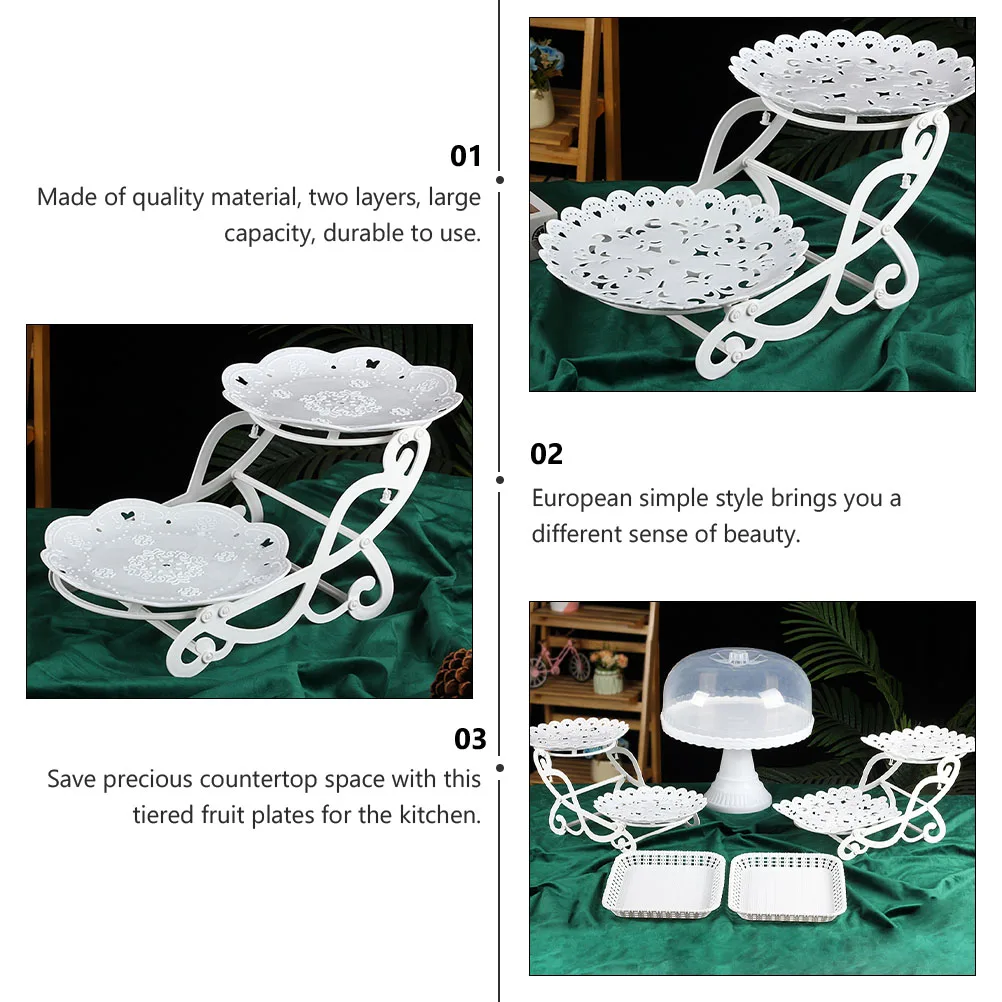 01

Made of quality material, two layers, large capacity, durable to use.

02

European simple style brings you a different sense of beauty.

03

Save precious countertop space with this tiered fruit plates for the kitchen.