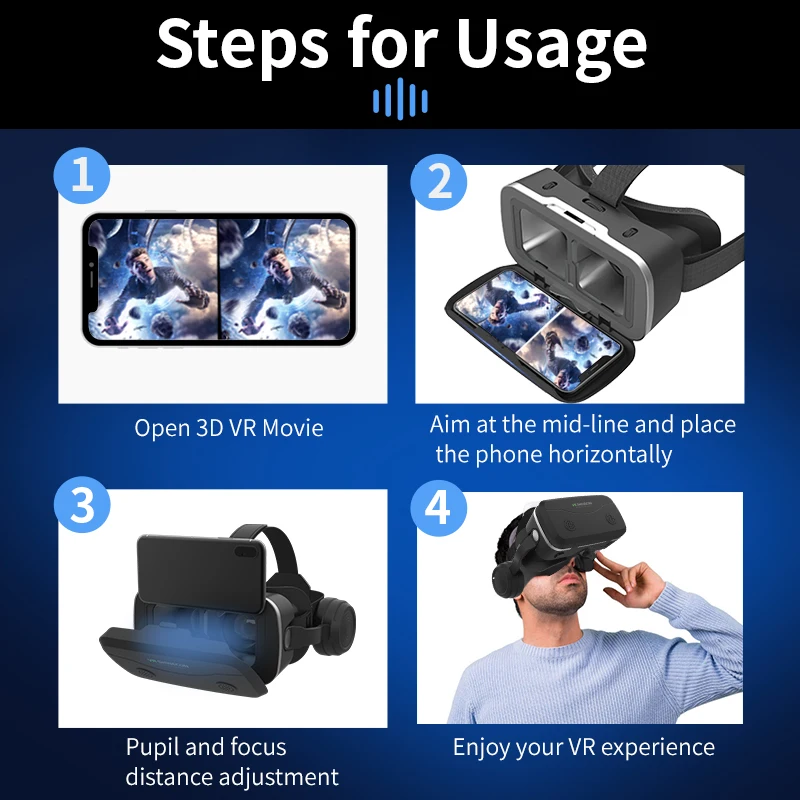 Steps for Usage

1

Open 3D VR Movie

2

Aim at the mid-line and place the phone horizontally

3

Pupil and focus distance adjustment

4

Enjoy your VR experience