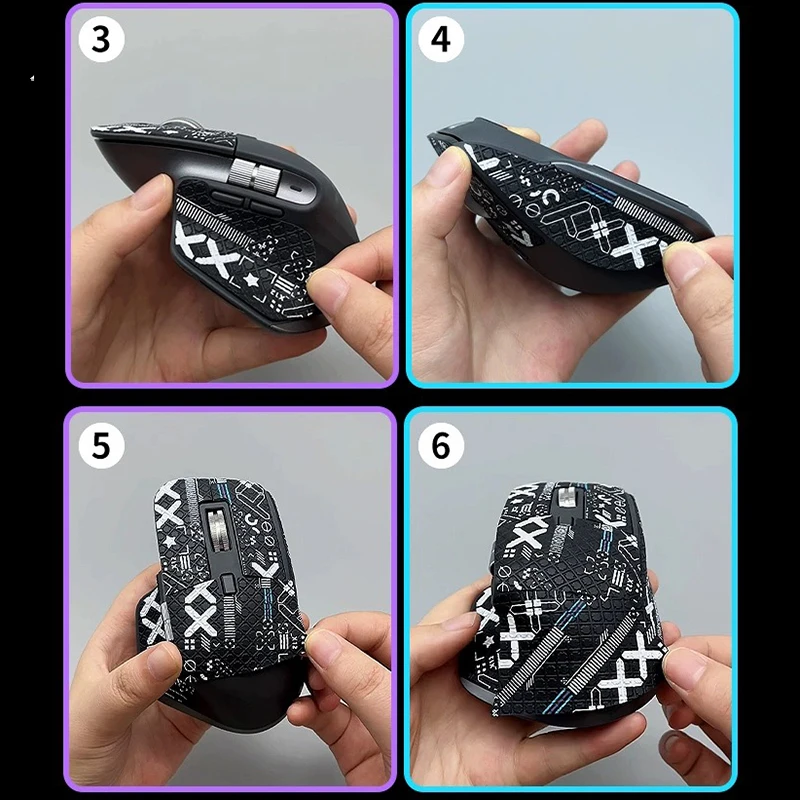 3

4

5

6