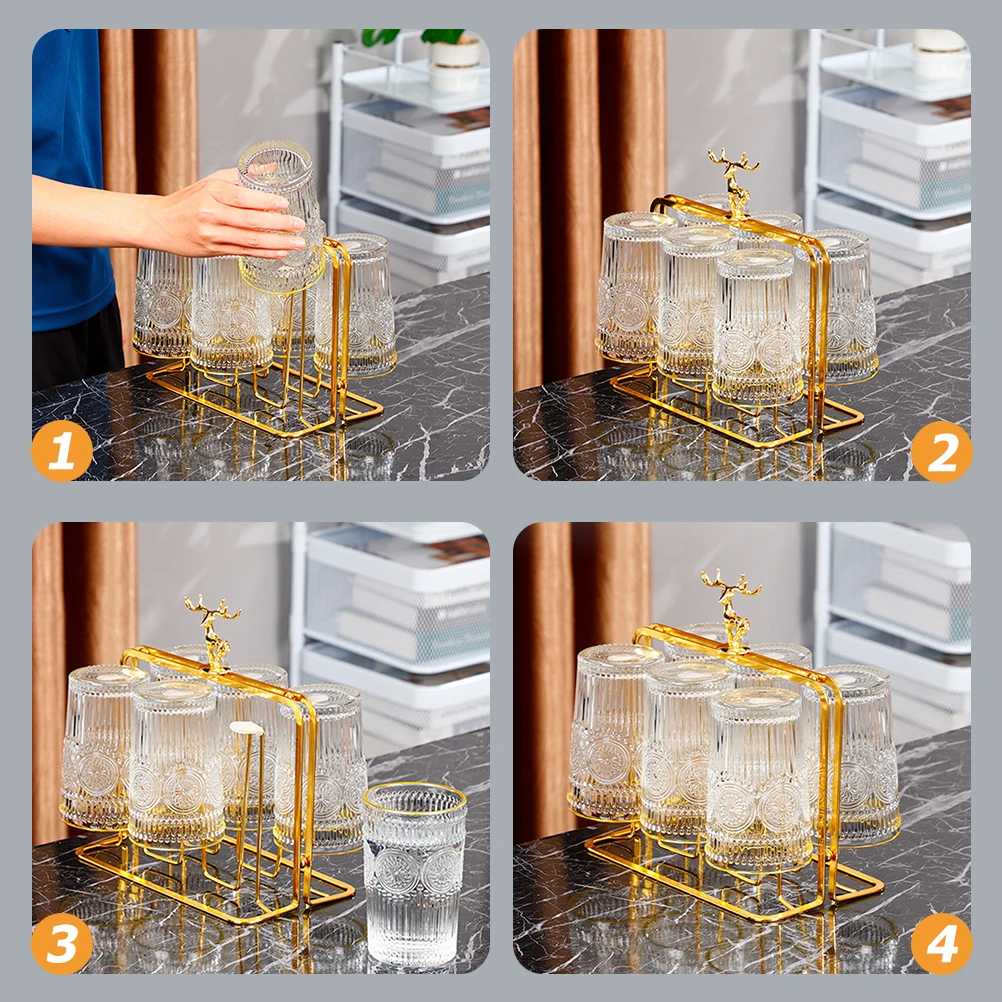 1

2

3

4