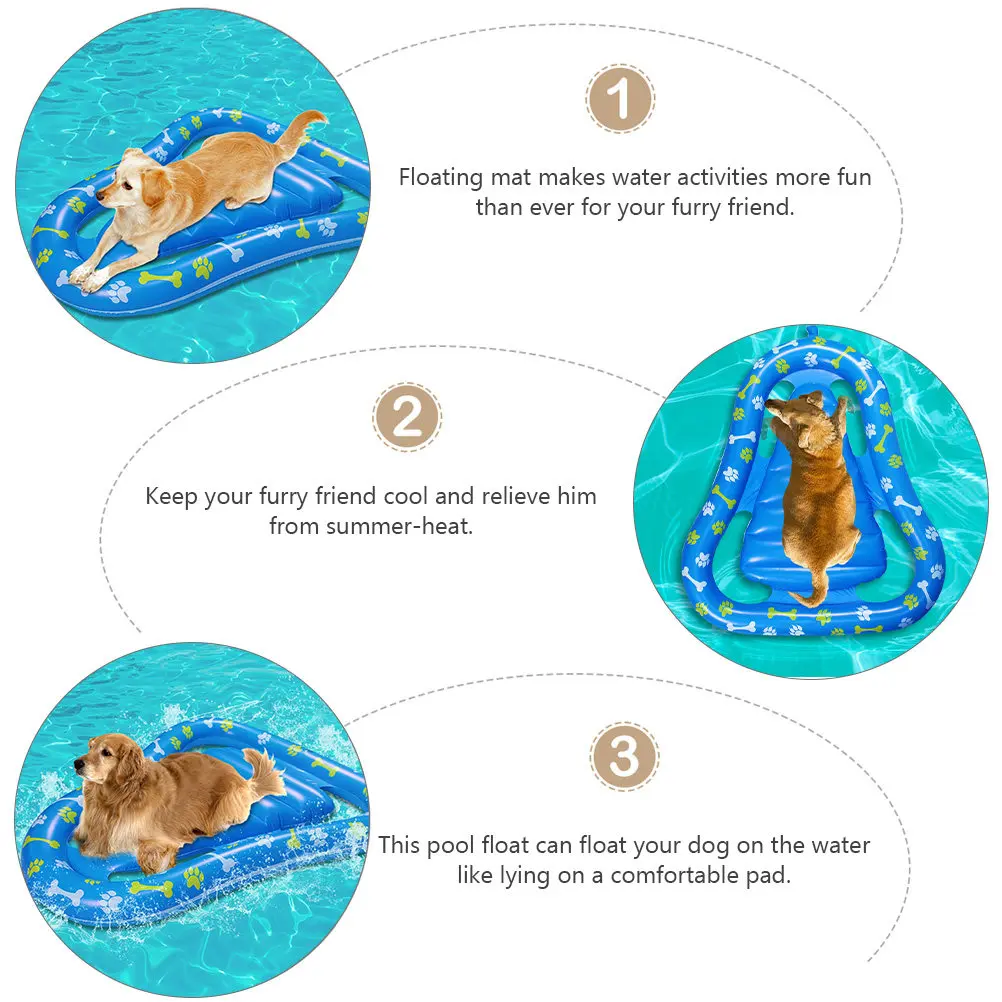 1

Floating mat makes water activities more fun than ever for your furry friend.

2

Keep your furry friend cool and relieve him from summer-heat.

3

This pool float can float your dog on the water like lying on a comfortable pad.