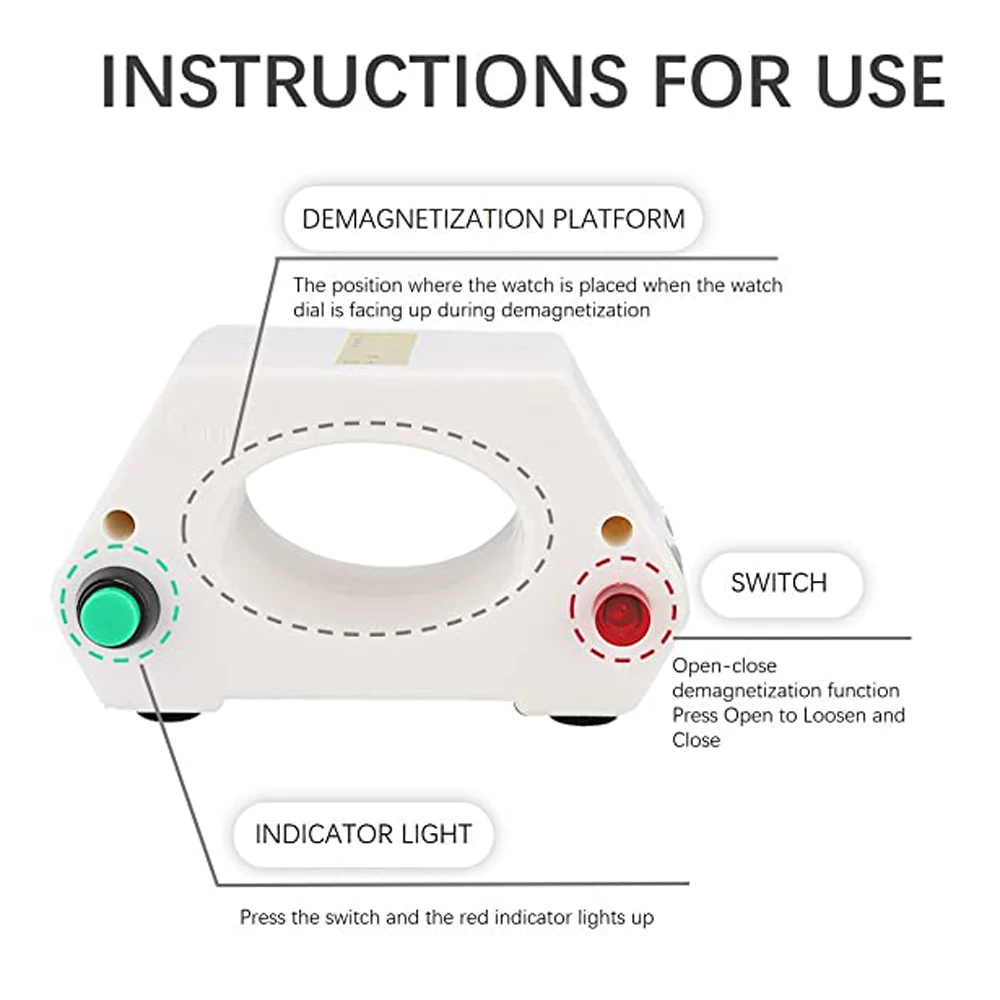 INSTRUCTIONS FOR USE

DEMAGNETIZATION PLATFORM

The position where the watch is placed when the watch dial is facing up during demagnetization

SWITCH

Open-close demagnetization function Press Open to Loosen and Close

INDICATOR LIGHT

Press the switch and the red indicator lights up