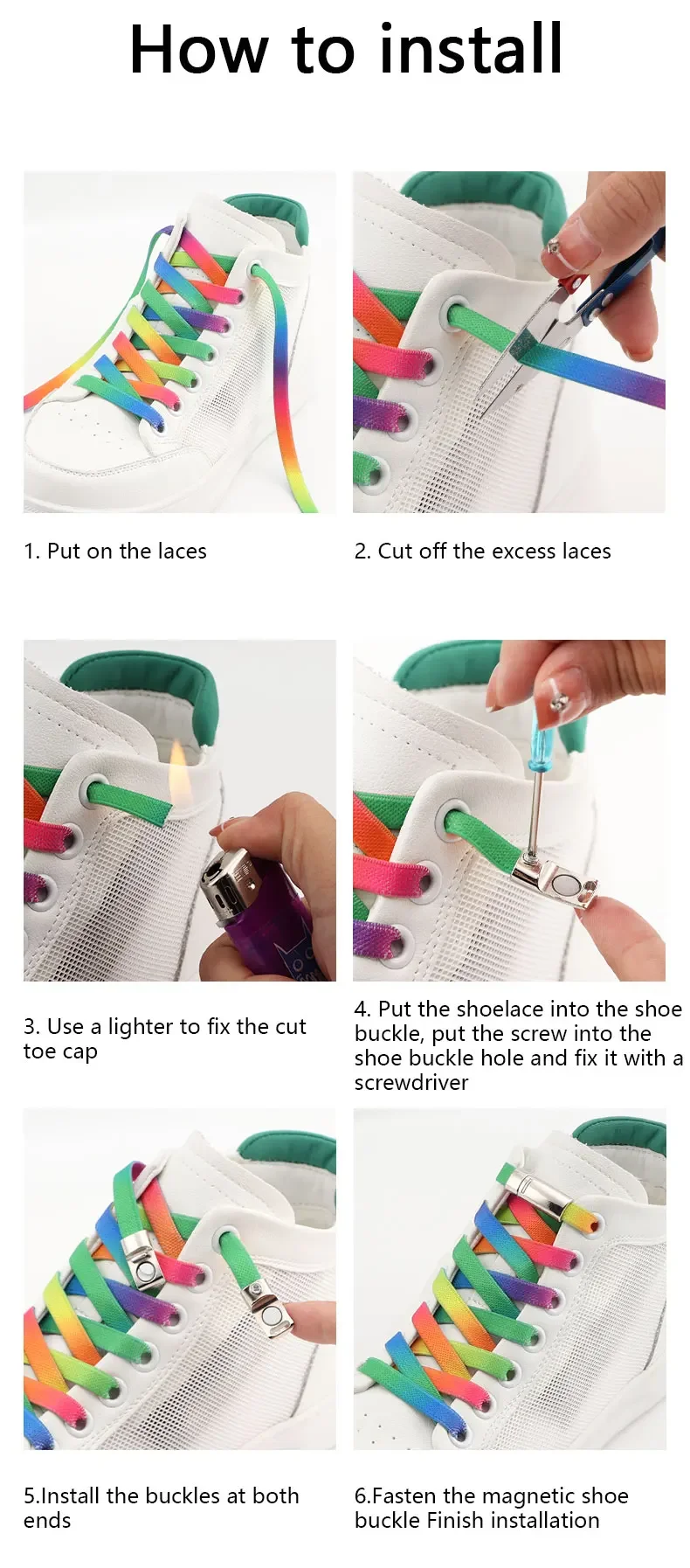 How to install

1. Put on the laces

2. Cut off the excess laces

3. Use a lighter to fix the cut toe cap

4. Put the shoelace into the shoe buckle, put the screw into the shoe buckle hole and fix it with a screwdriver

5.Install the buckles at both ends

6.Fasten the magnetic shoe buckle Finish installation