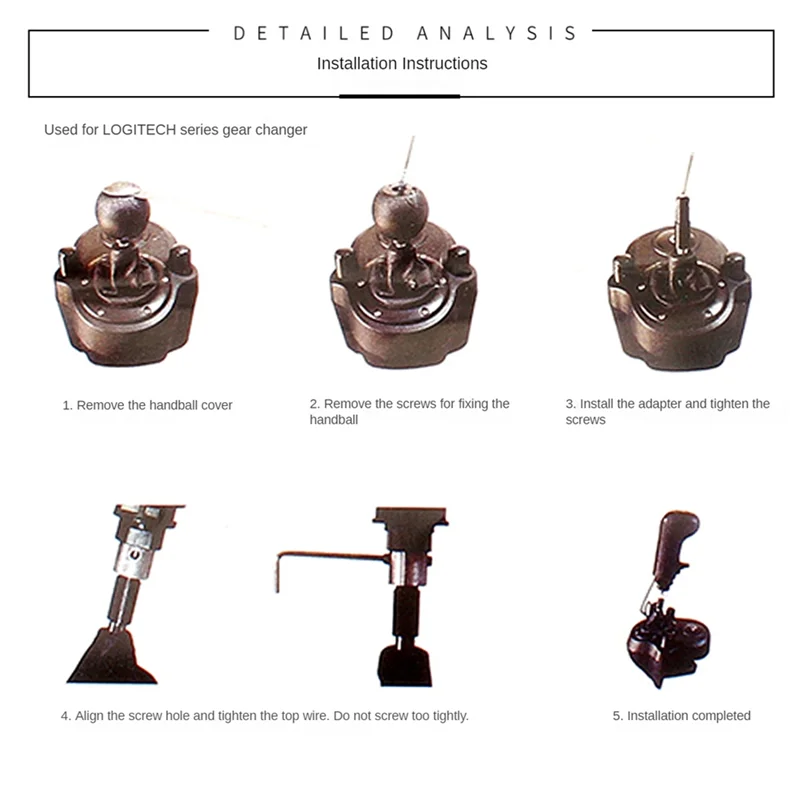 DETAILED ANALYSIS

Installation Instructions

Used for LOGITECH series gear changer

1. Remove the handball cover

2. Remove the screws for fixing the handball

3. Install the adapter and tighten the screws

4. Align the screw hole and tighten the top wire. Do not screw too tightly.

5. Installation completed