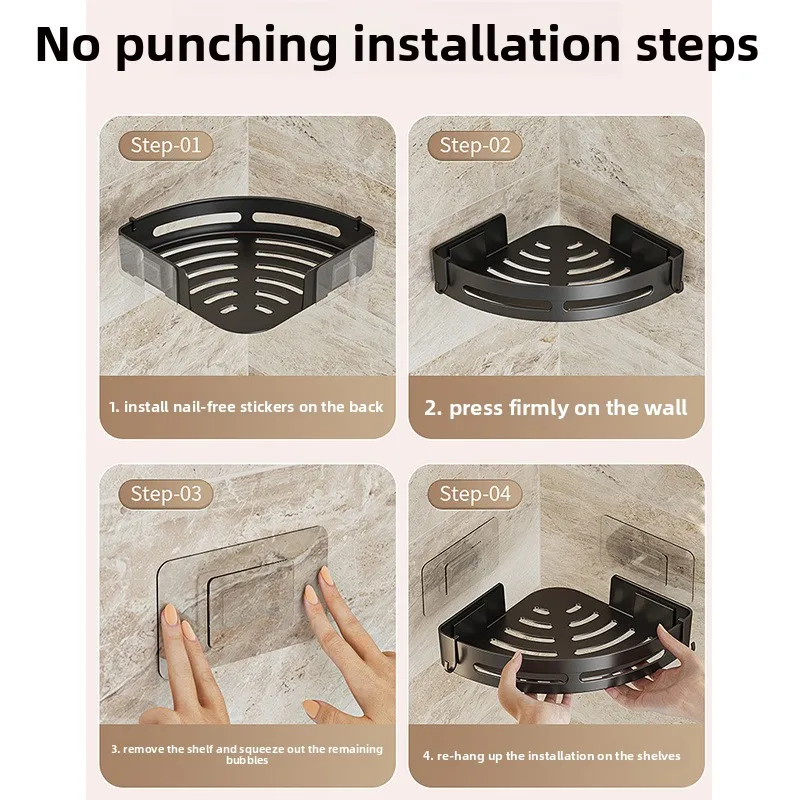 No punching installation steps

Step-01

1. install nail-free stickers on the back

Step-02

2. press firmly on the wall

Step-03

3. remove the shelf and squeeze out the remaining bubbles

Step-04

4. re-hang up the installation on the shelves