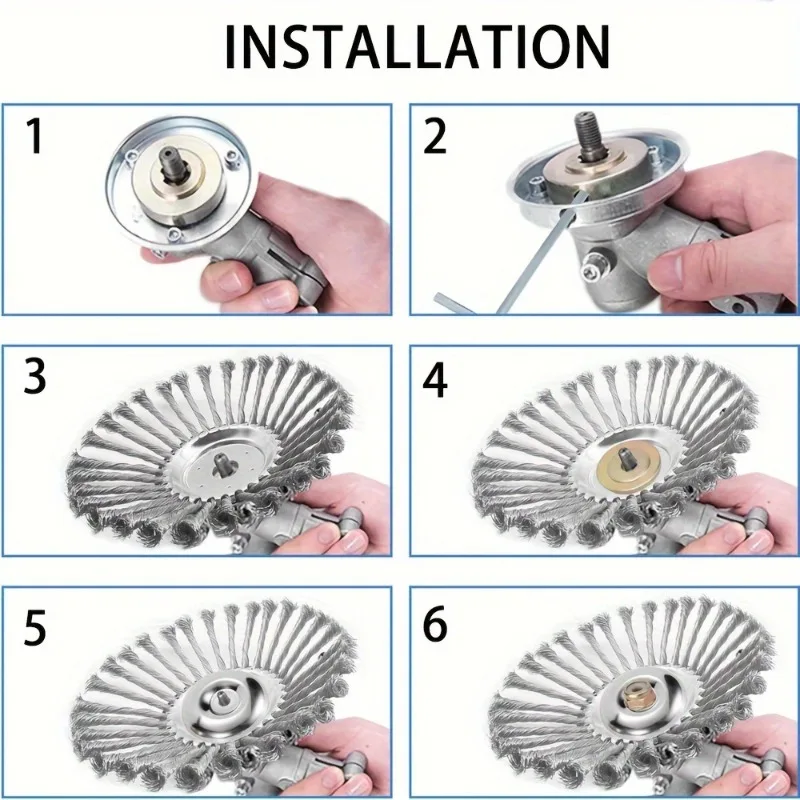 INSTALLATION

1

2

3

4

5

6