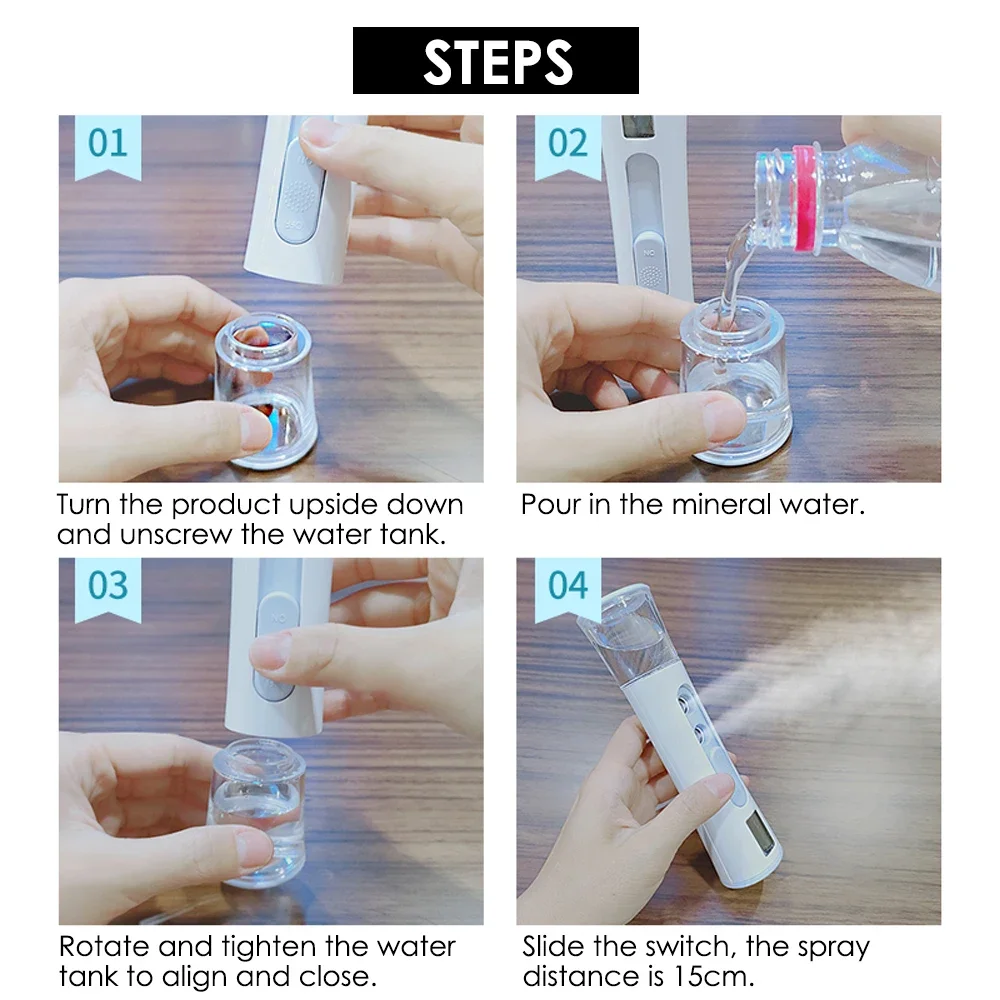 STEPS

01

Turn the product upside down and unscrew the water tank.

02

Pour in the mineral water.

03

Rotate and tighten the water tank to align and close.

04

Slide the switch, the spray distance is 15cm.