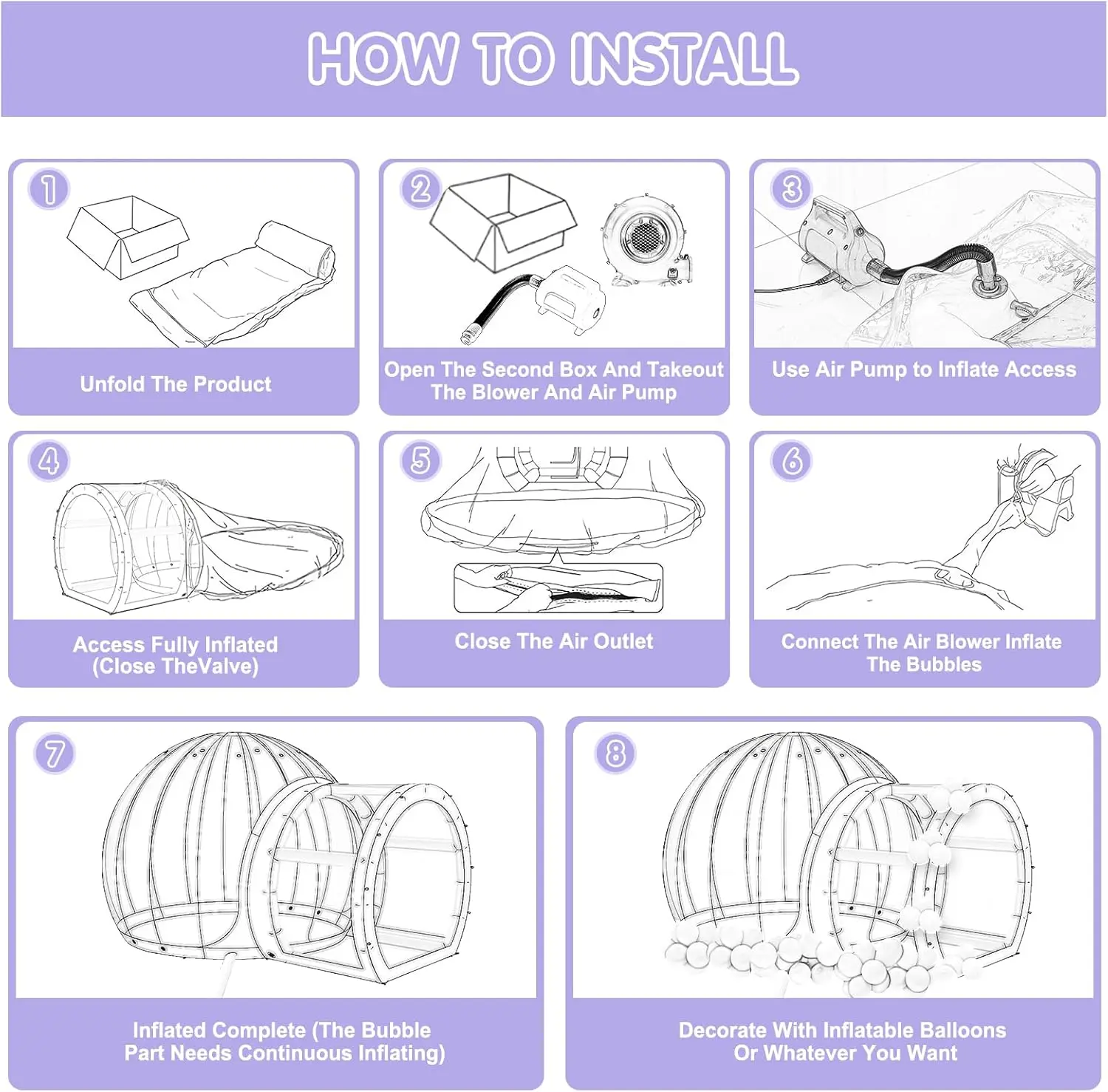 HOW TO INSTALL

1
Unfold The Product

2
Open The Second Box And Takeout The Blower And Air Pump

3
Use Air Pump to Inflate Access

4
Access Fully Inflated (Close TheValve)

5
Close The Air Outlet

6
Connect The Air Blower Inflate The Bubbles

7
Inflated Complete (The Bubble Part Needs Continuous Inflating)

8
Decorate With Inflatable Balloons Or Whatever You Want