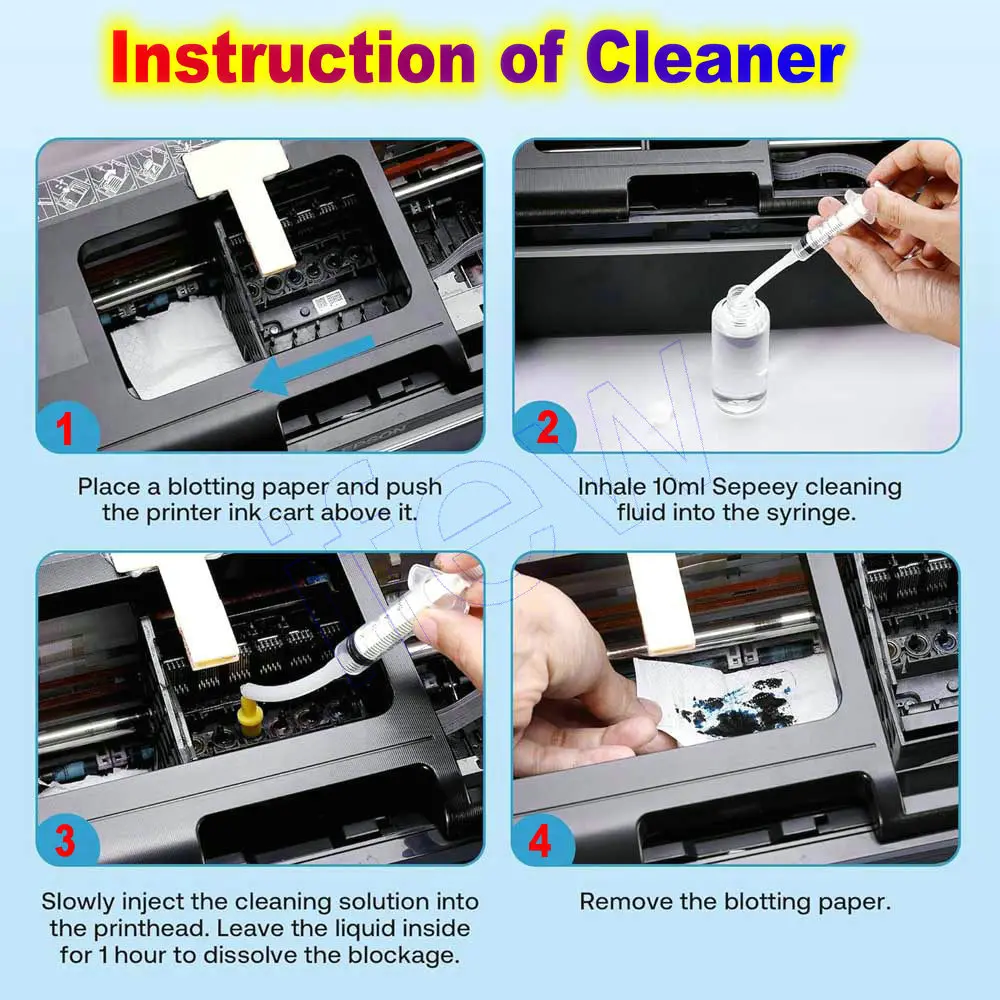 Instruction of Cleaner

1

Place a blotting paper and push the printer ink cart above it.

2

Inhale 10ml Sepeey cleaning fluid into the syringe.

3

Slowly inject the cleaning solution into the printhead. Leave the liquid inside for 1 hour to dissolve the blockage.

4

Remove the blotting paper.