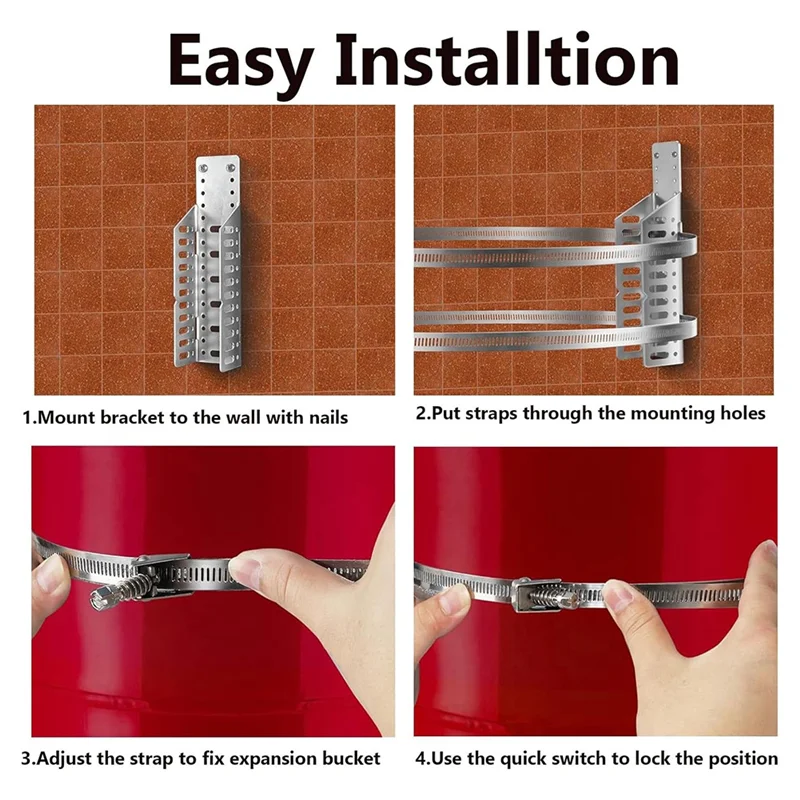 Easy Installtion

1.Mount bracket to the wall with nails

2.Put straps through the mounting holes

3.Adjust the strap to fix expansion bucket

4.Use the quick switch to lock the position