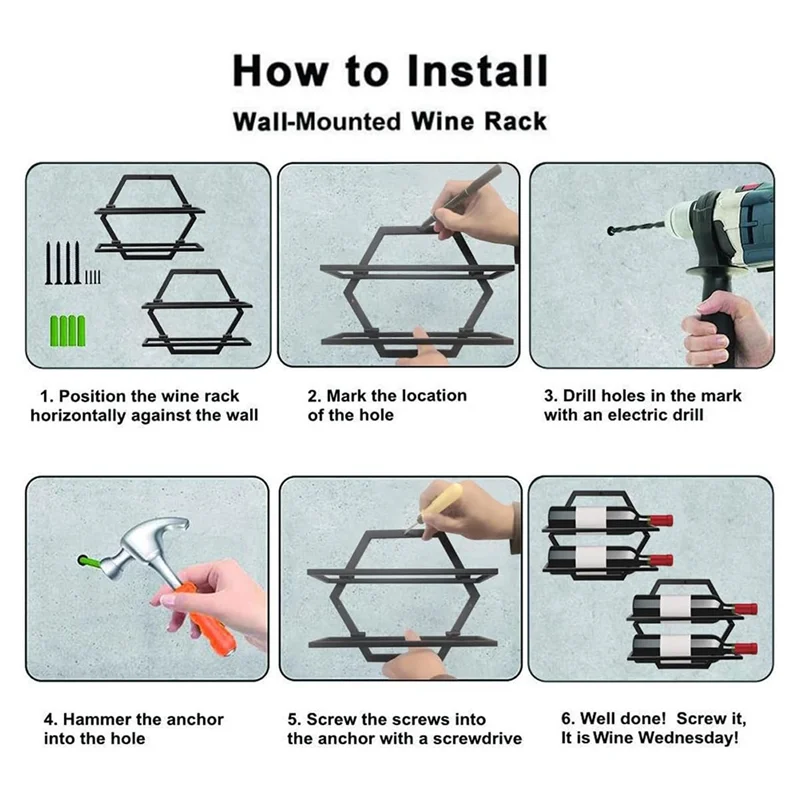 How to Install

Wall-Mounted Wine Rack

1. Position the wine rack horizontally against the wall

2. Mark the location of the hole

3. Drill holes in the mark with an electric drill

4. Hammer the anchor into the hole

5. Screw the screws into the anchor with a screwdrive

6. Well done! Screw it, It is Wine Wednesday!