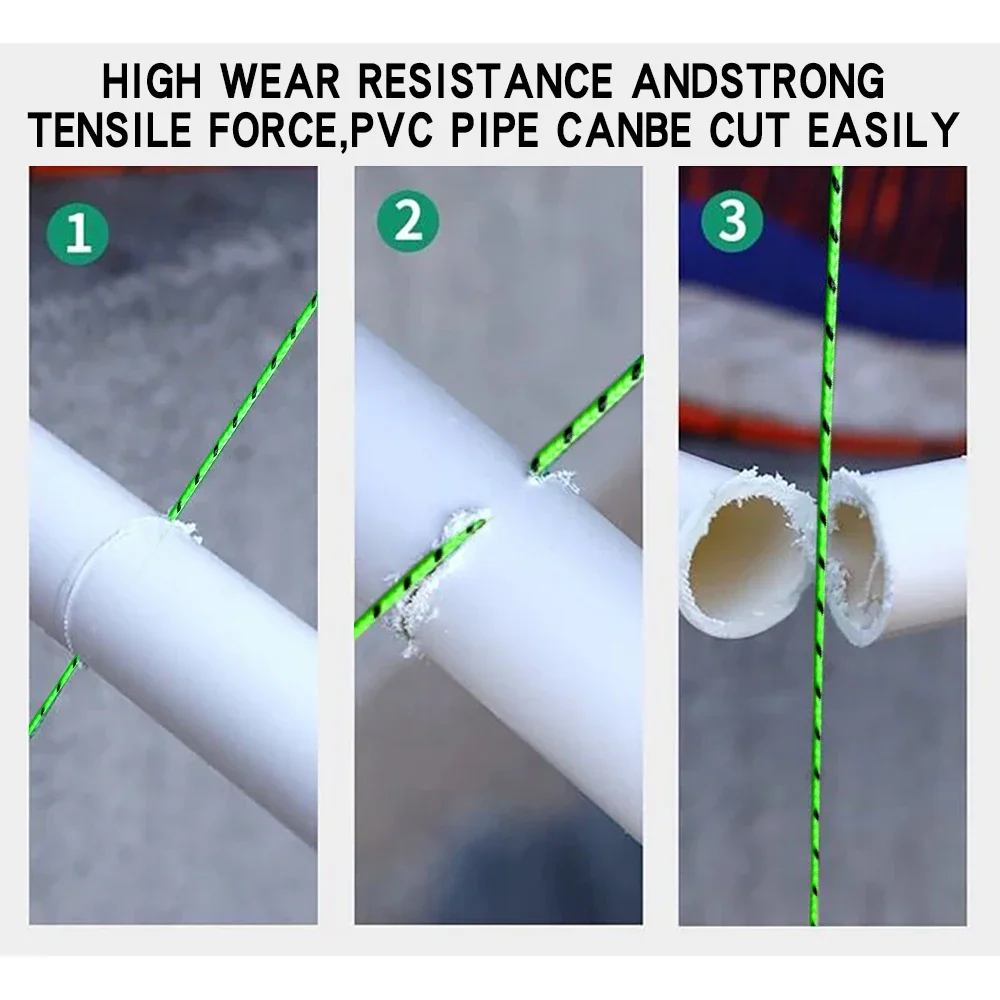 HIGH WEAR RESISTANCE ANDSTRONG TENSILE FORCE,PVC PIPE CANBE CUT EASILY

1

2

3