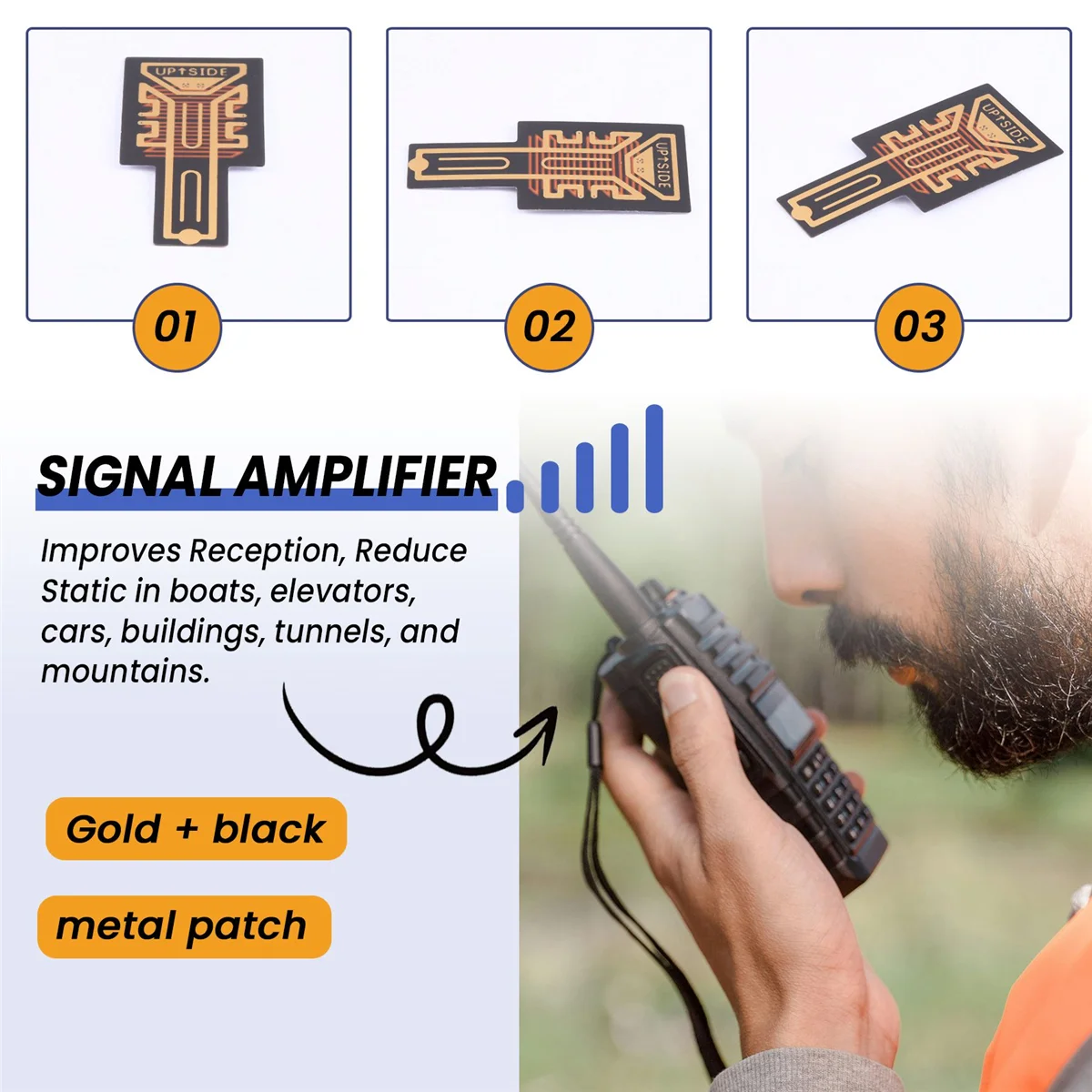 UP↑SIDE

01

UP↑SIDE

02

UP↑SIDE

03

SIGNAL AMPLIFIER

Improves Reception, Reduce Static in boats, elevators, cars, buildings, tunnels, and mountains.

Gold + black

metal patch