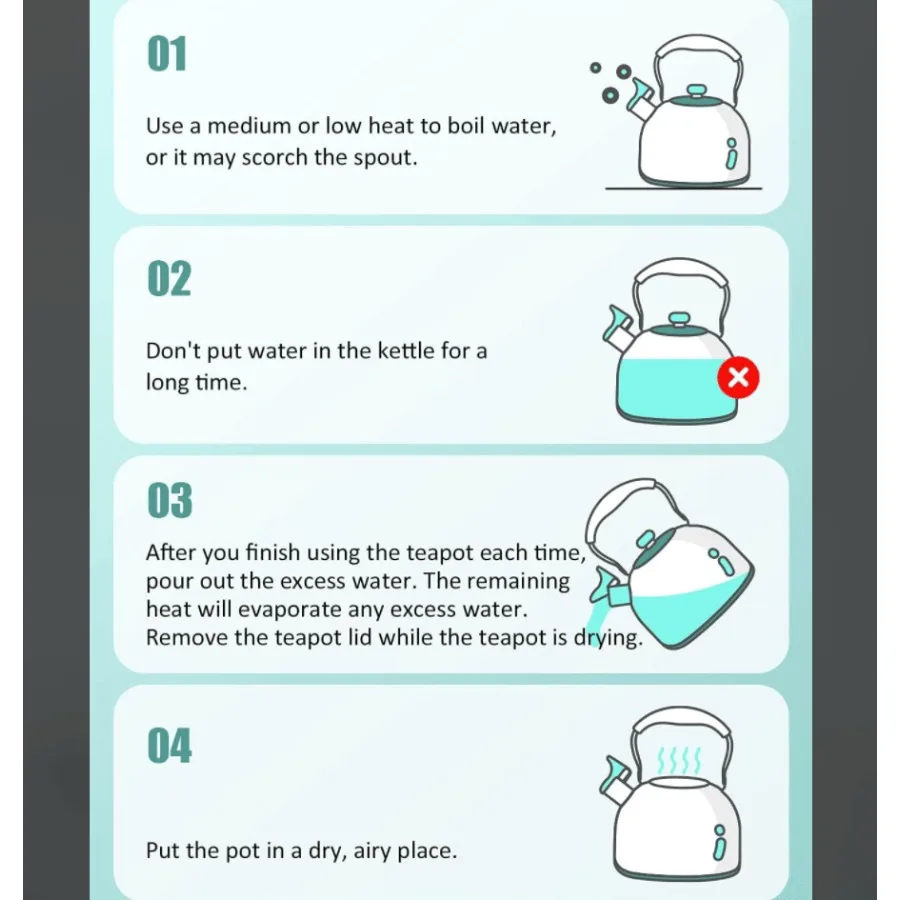 01

Use a medium or low heat to boil water, or it may scorch the spout.

02

Don't put water in the kettle for a long time.

03

After you finish using the teapot each time, pour out the excess water. The remaining heat will evaporate any excess water. Remove the teapot lid while the teapot is drying.

04

Put the pot in a dry, airy place.