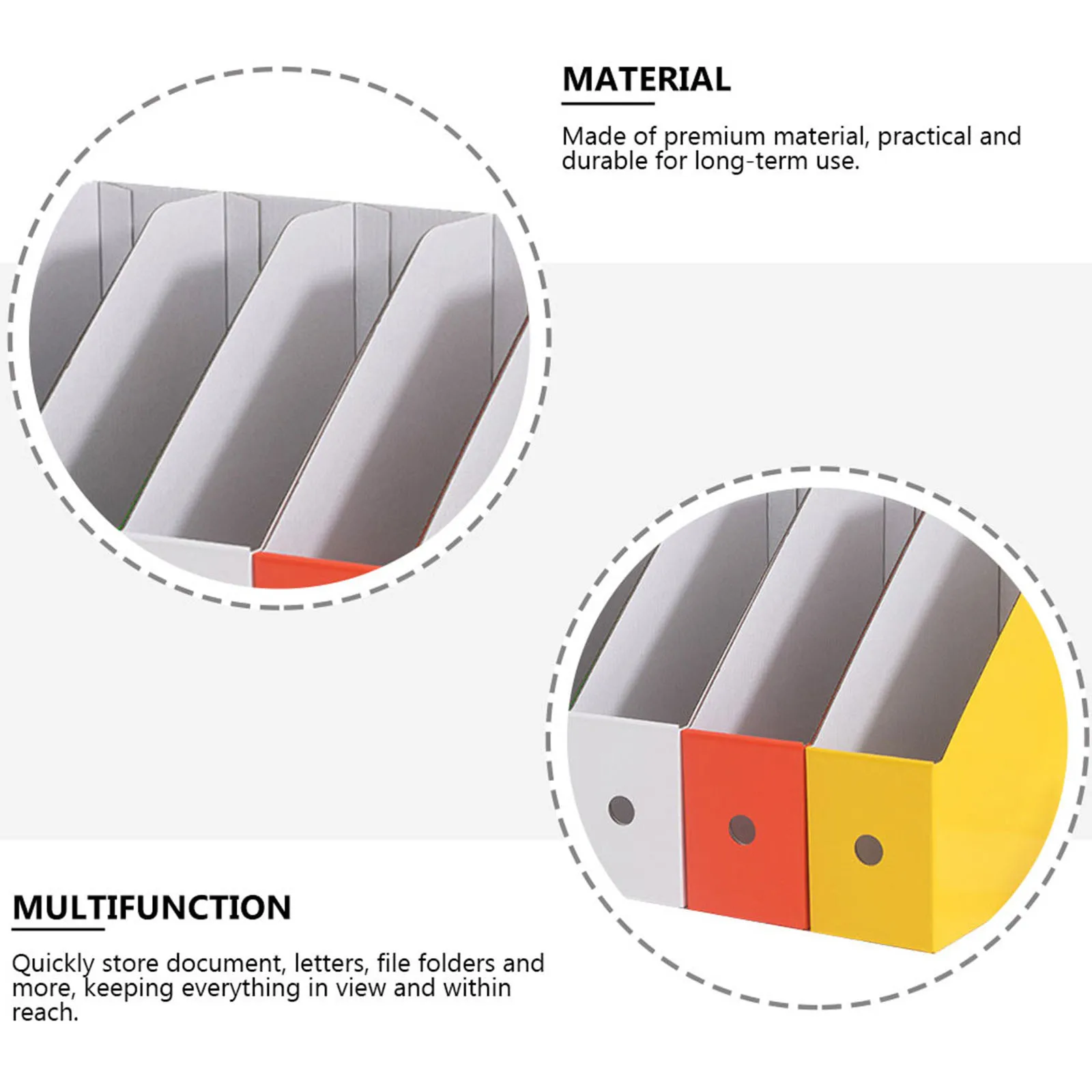 MATERIAL

Made of premium material, practical and durable for long-term use.

MULTIFUNCTION

Quickly store document, letters, file folders and more, keeping everything in view and within reach.