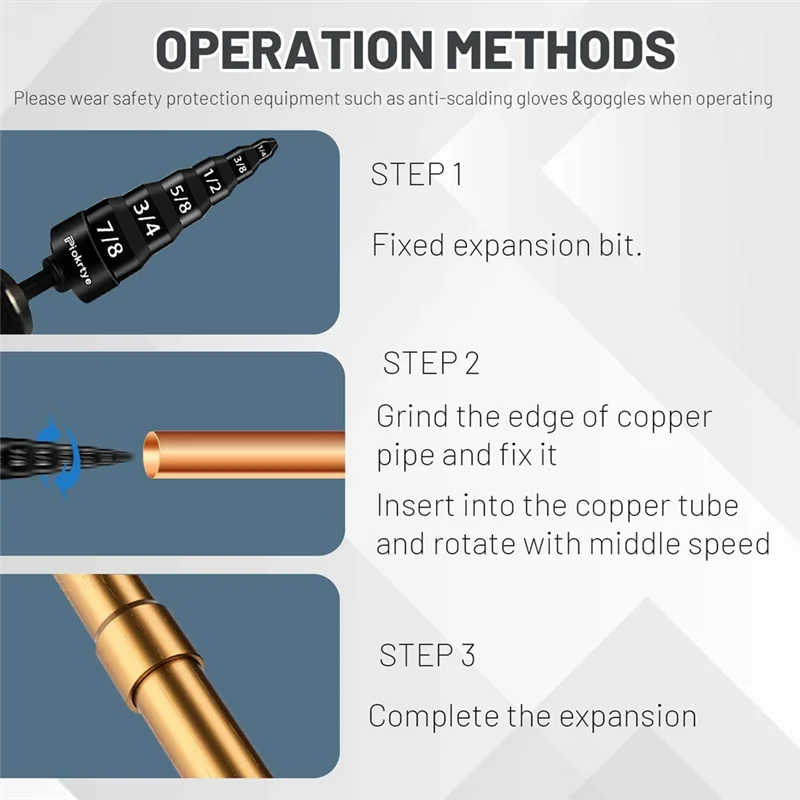 OPERATION METHODS

Please wear safety protection equipment such as anti-scalding gloves &goggles when operating

Plokrtye

7/8

3/4

5/8

1/2

3/8

1/4

STEP 1

Fixed expansion bit.

STEP 2

Grind the edge of copper pipe and fix it

Insert into the copper tube and rotate with middle speed

STEP 3

Complete the expansion