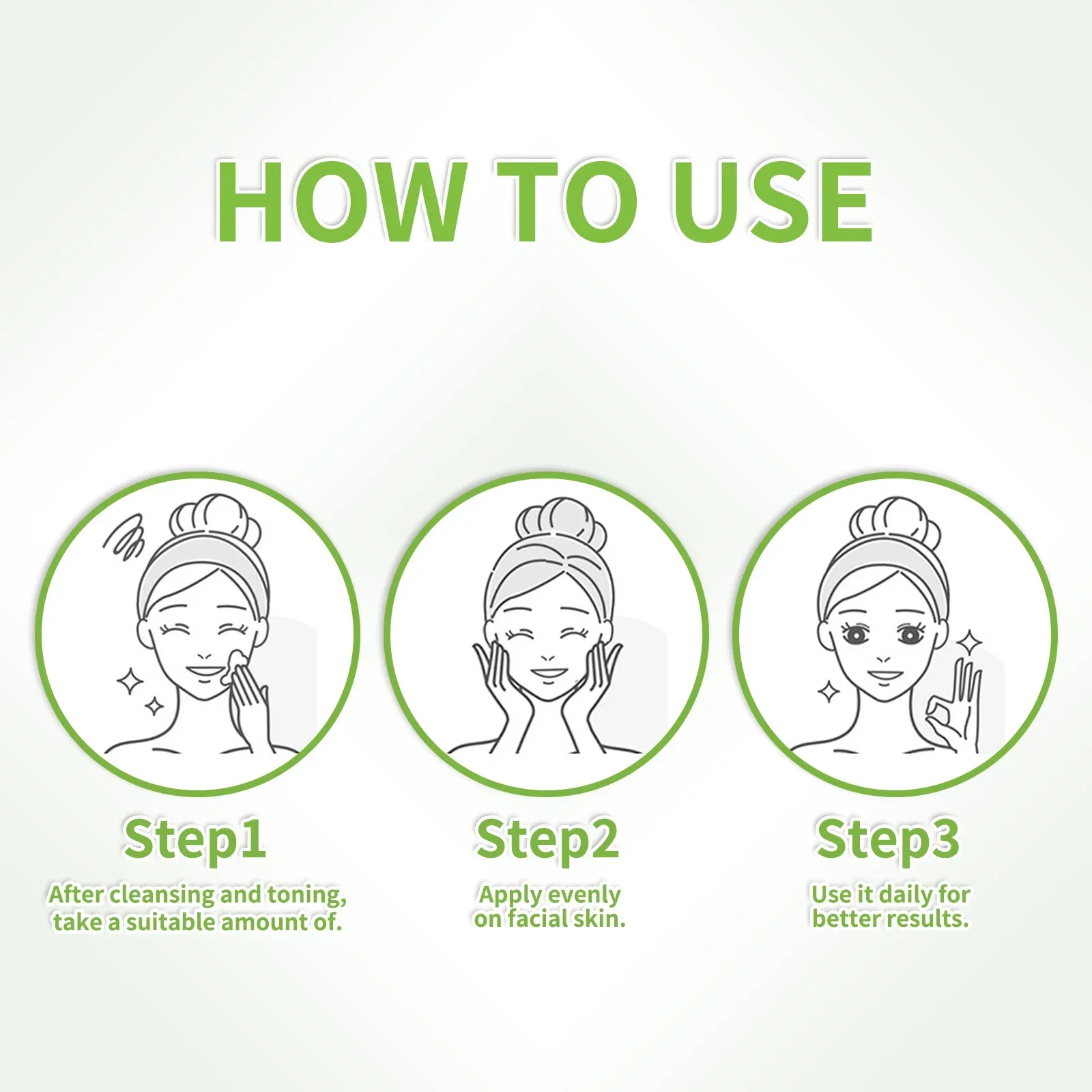 HOW TO USE

Step1

After cleansing and toning, take a suitable amount of.

Step2

Apply evenly on facial skin.

Step3

Use it daily for better results.