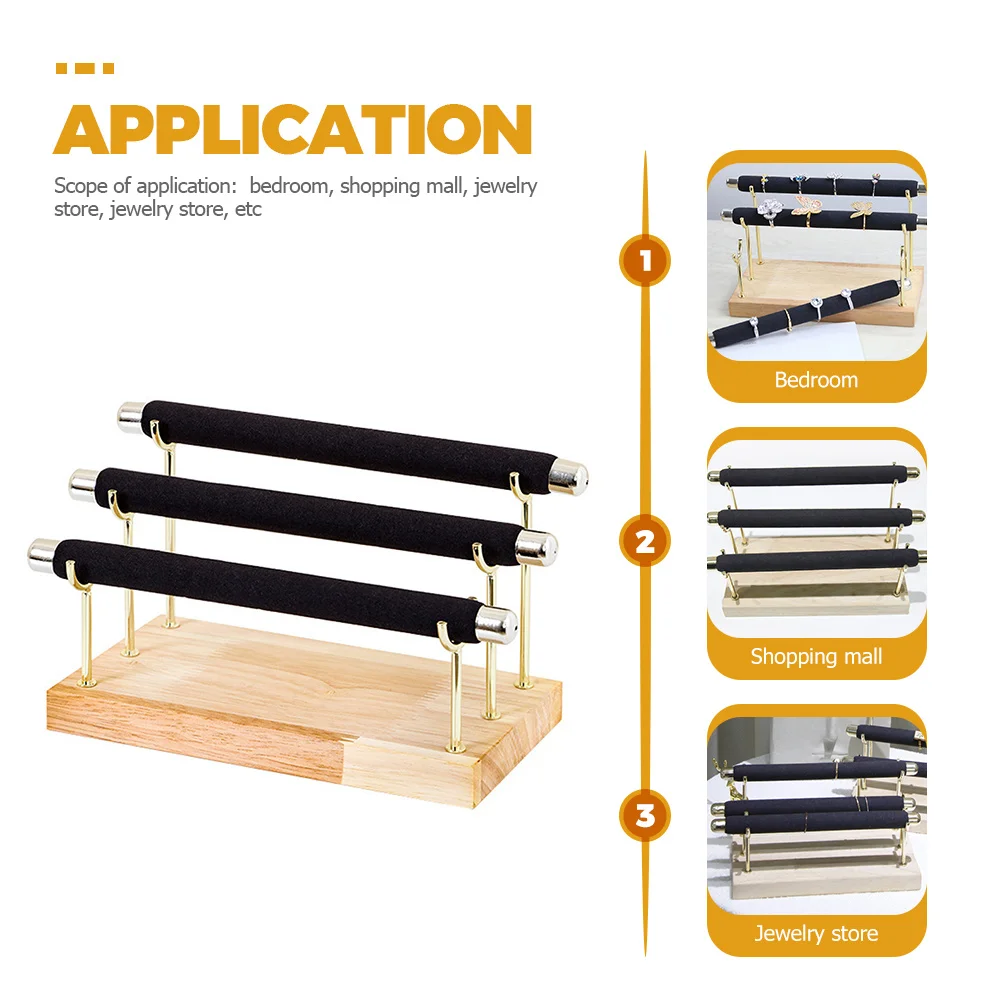 APPLICATION

Scope of application: bedroom, shopping mall, jewelry store, jewelry store, etc

1

Bedroom

2

Shopping mall

3

Jewelry store