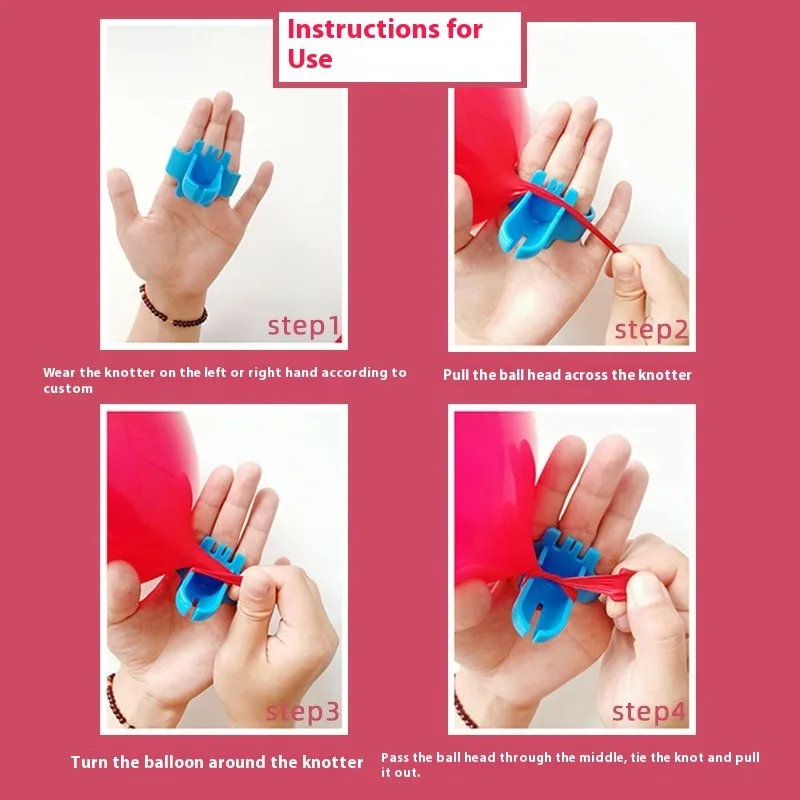 Instructions for Use

step1

Wear the knotter on the left or right hand according to custom

step2

Pull the ball head across the knotter

step3

Turn the balloon around the knotter

step4

Pass the ball head through the middle, tie the knot and pull it out.