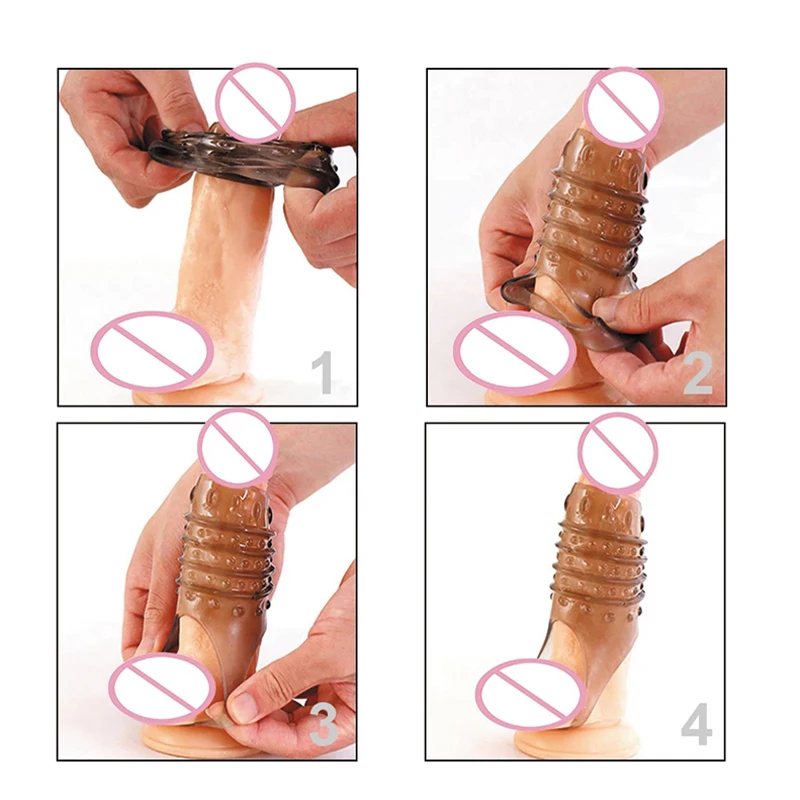 1

2

3

4