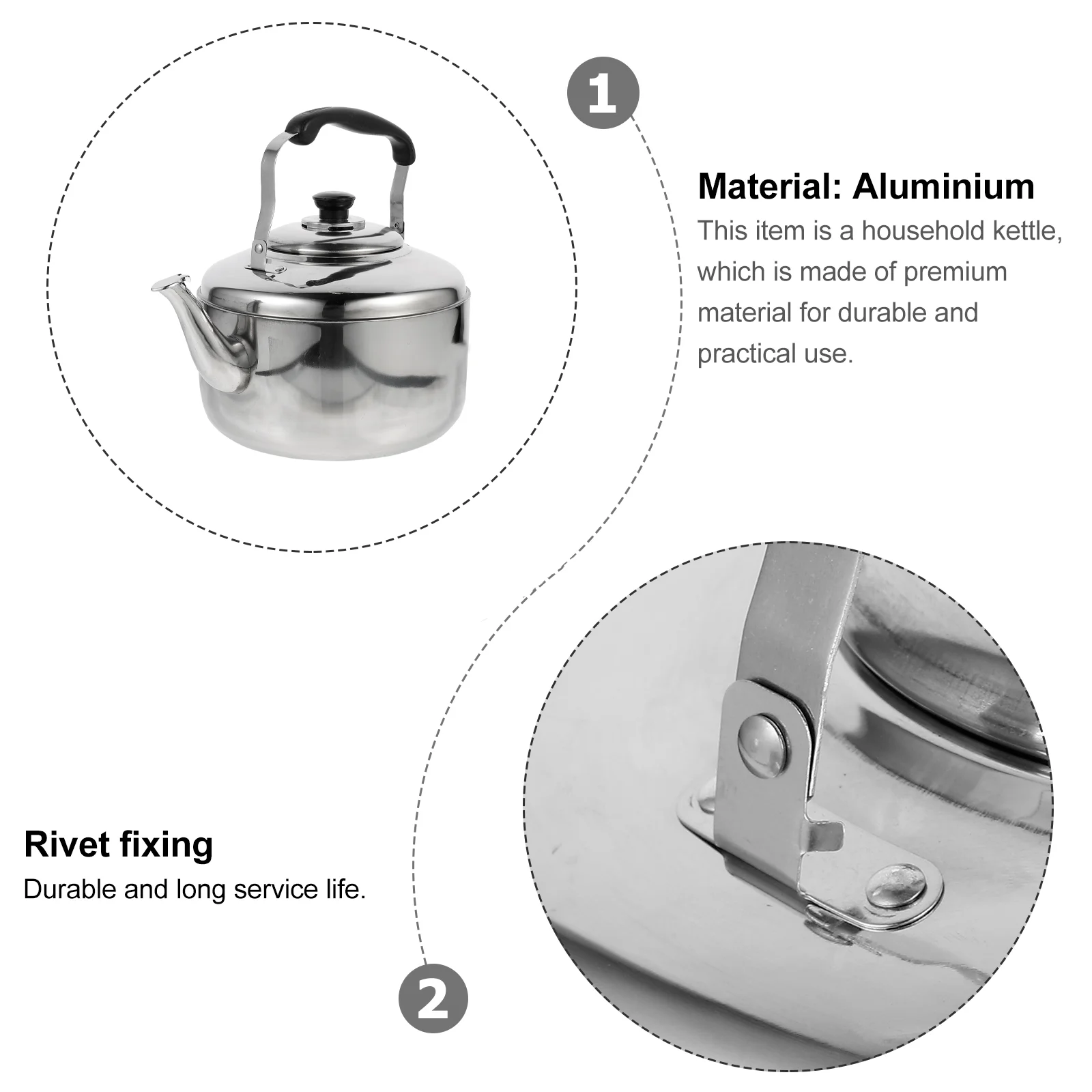 1

Material: Aluminium
This item is a household kettle, which is made of premium material for durable and practical use.

Rivet fixing
Durable and long service life.

2