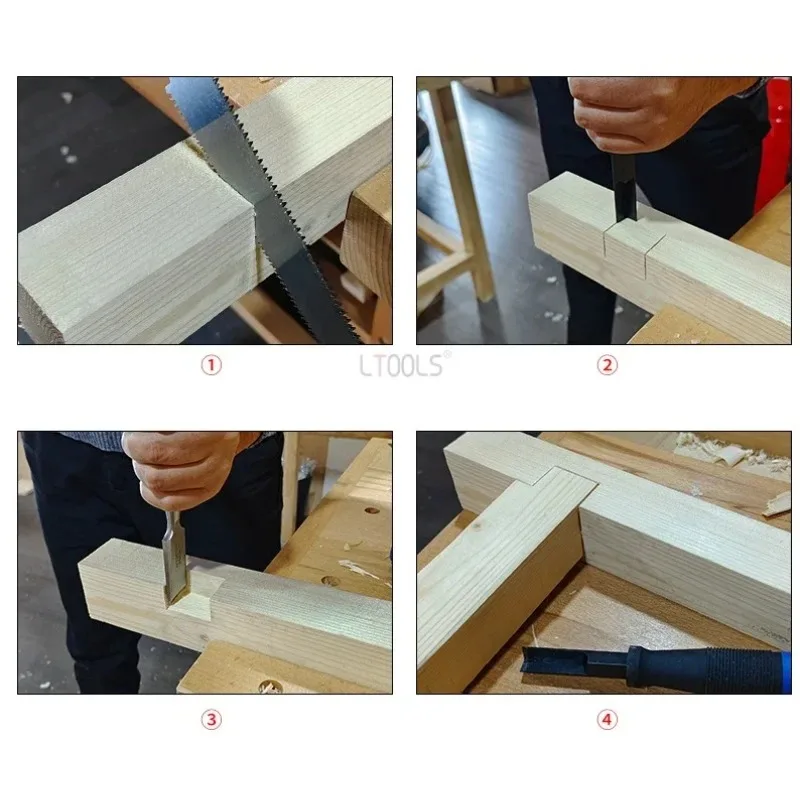 ①

LTOOLS®

②

③

④