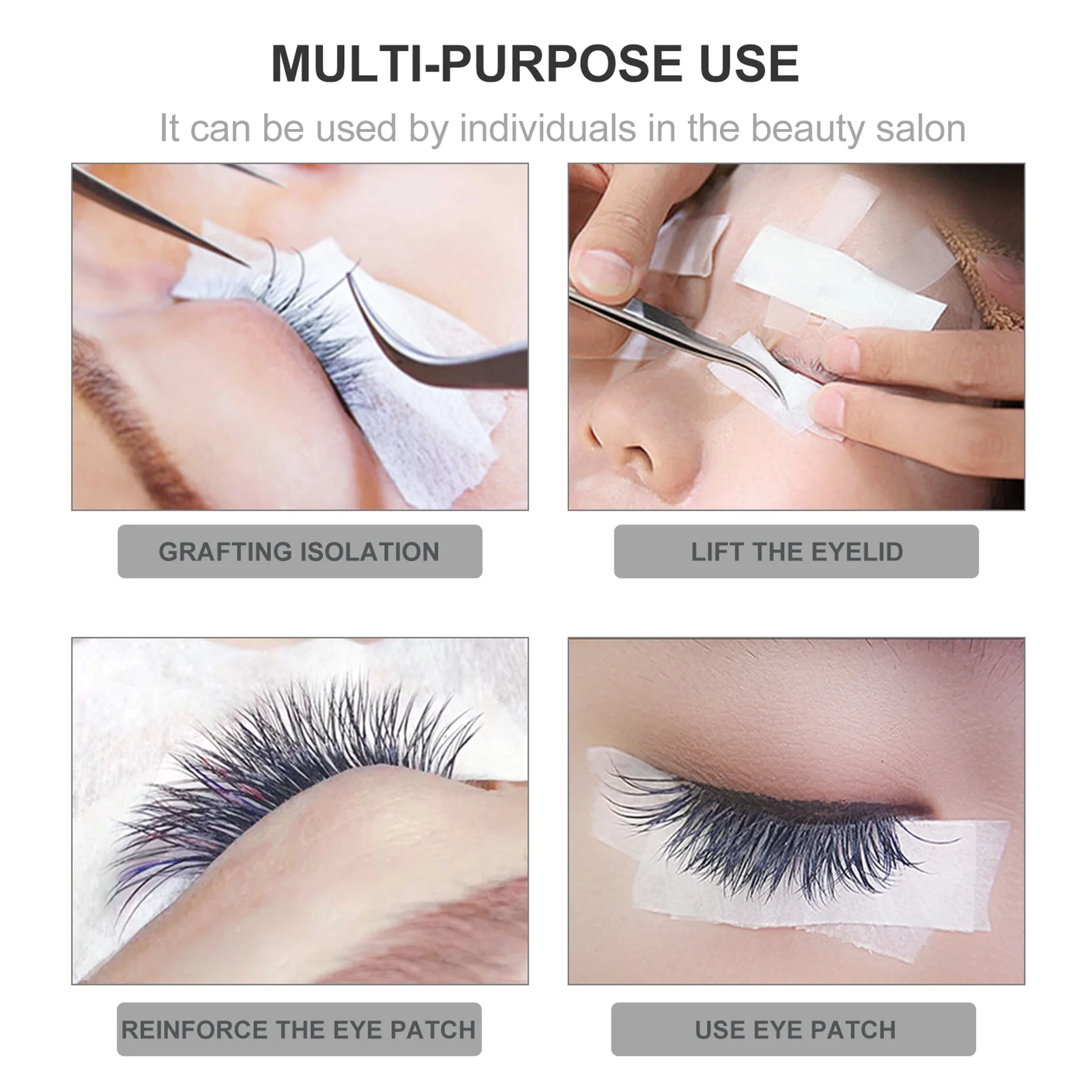 MULTI-PURPOSE USE

It can be used by individuals in the beauty salon

GRAFTING ISOLATION

LIFT THE EYELID

REINFORCE THE EYE PATCH

USE EYE PATCH