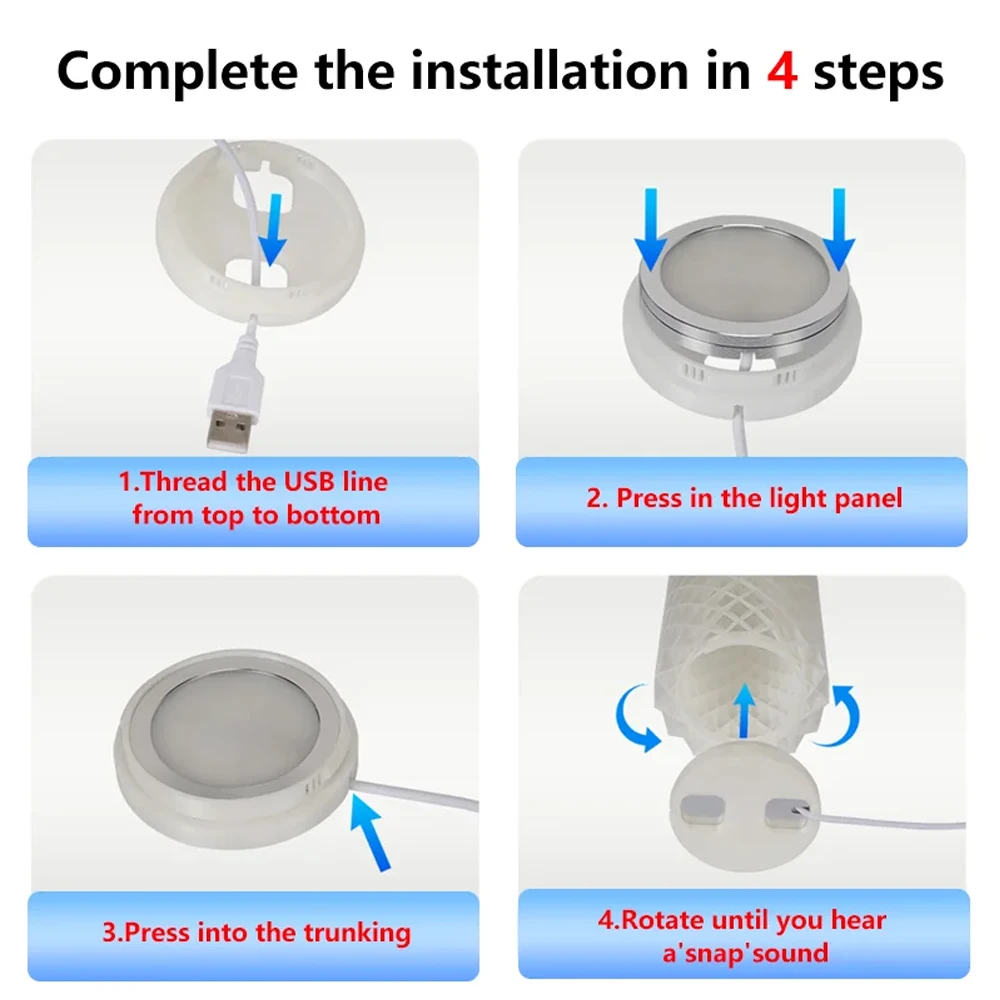 Complete the installation in 4 steps

1.Thread the USB line from top to bottom

2. Press in the light panel

3.Press into the trunking

4.Rotate until you hear a'snap'sound