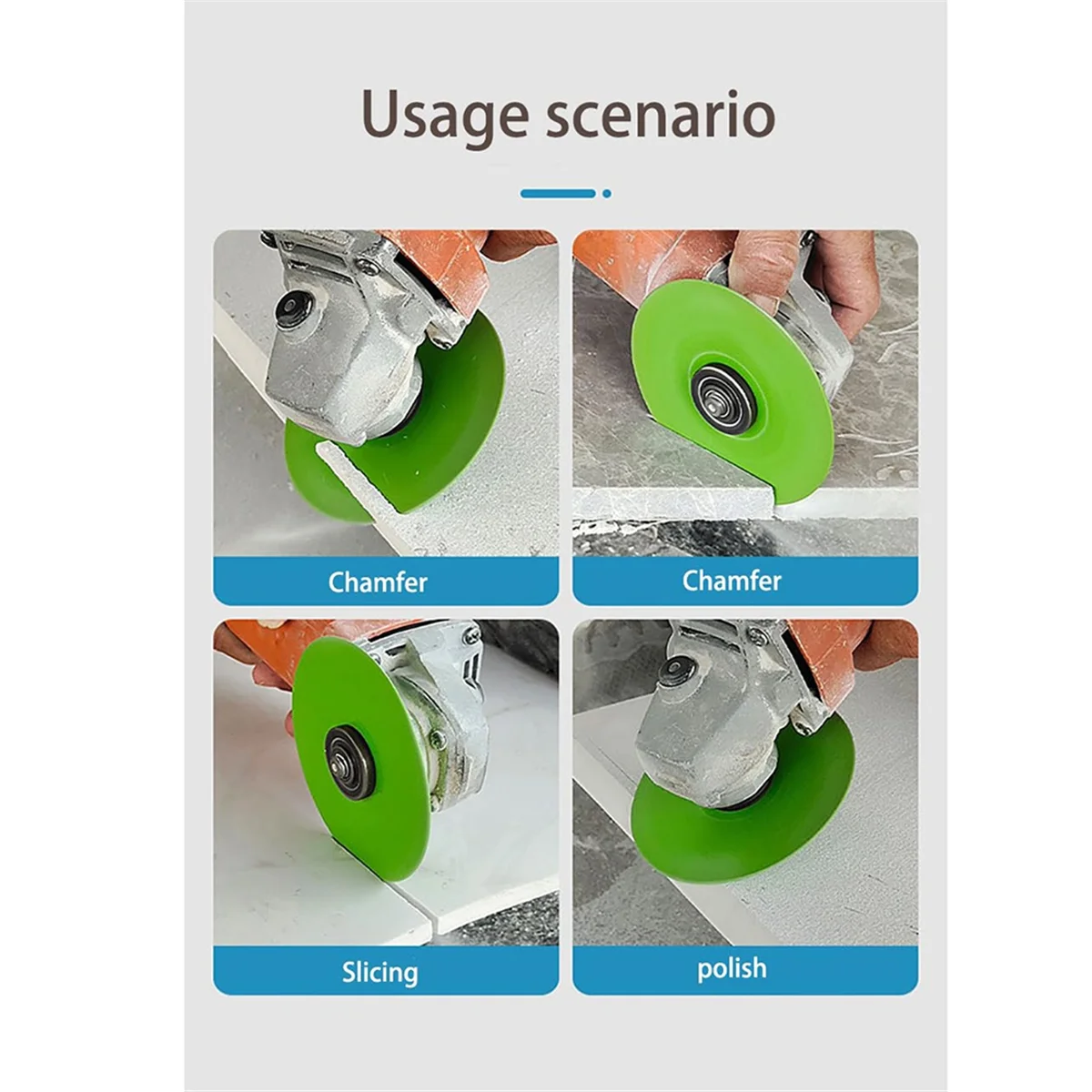 Usage scenario

Chamfer

Chamfer

Slicing

polish