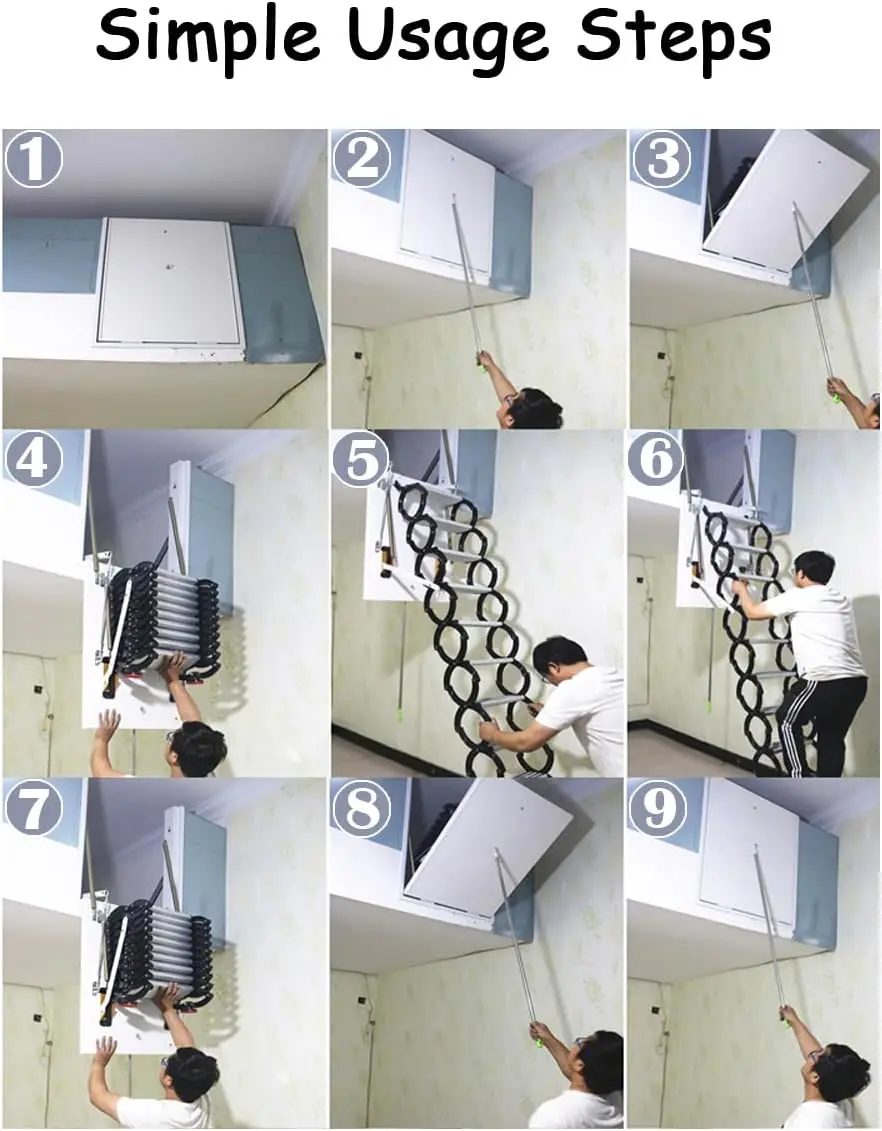 Simple Usage Steps

1

2

3

4

5

6

7

8

9