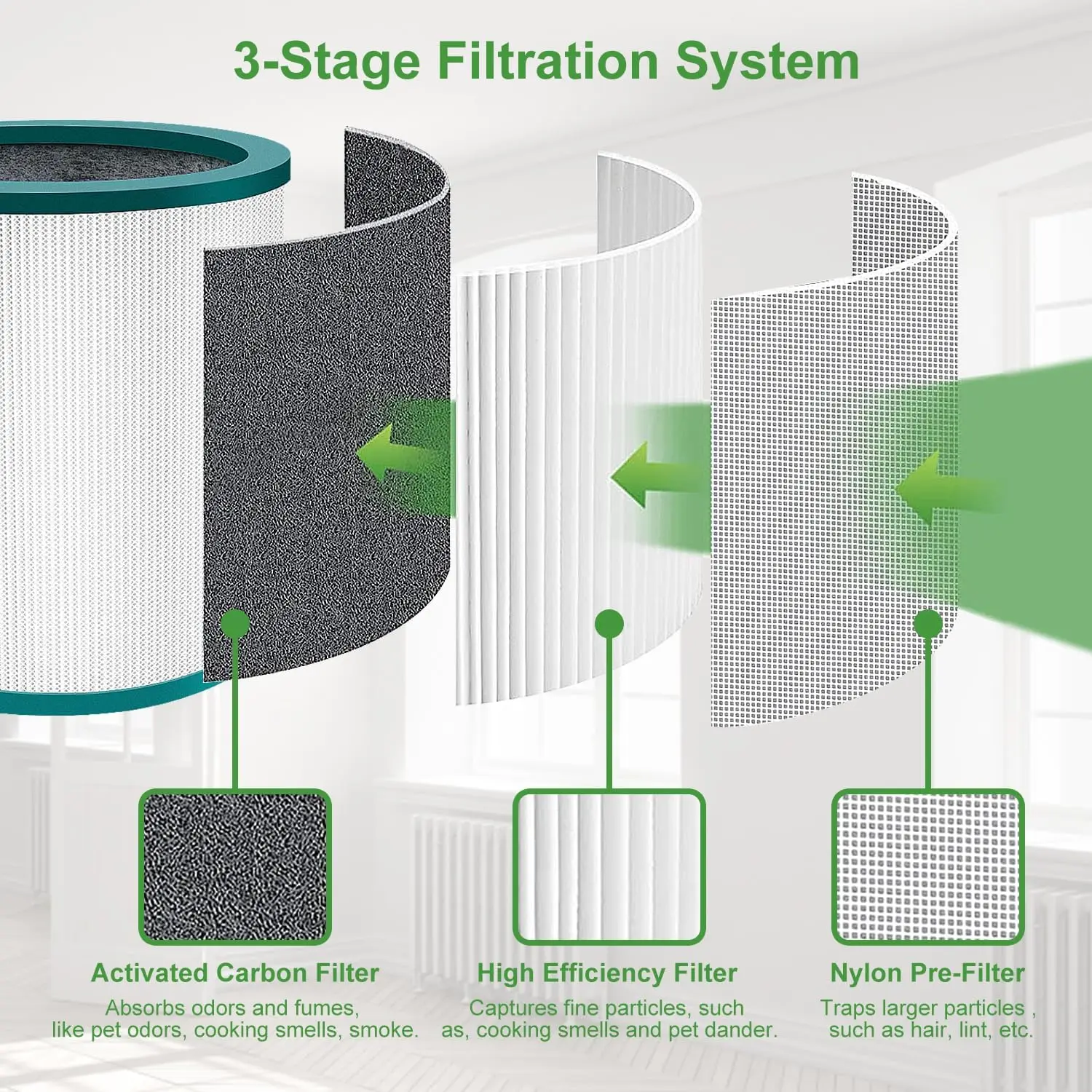 3-Stage Filtration System

Activated Carbon Filter
Absorbs odors and fumes, like pet odors, cooking smells, smoke.

High Efficiency Filter
Captures fine particles, such as, cooking smells and pet dander.

Nylon Pre-Filter
Traps larger particles , such as hair, lint, etc.